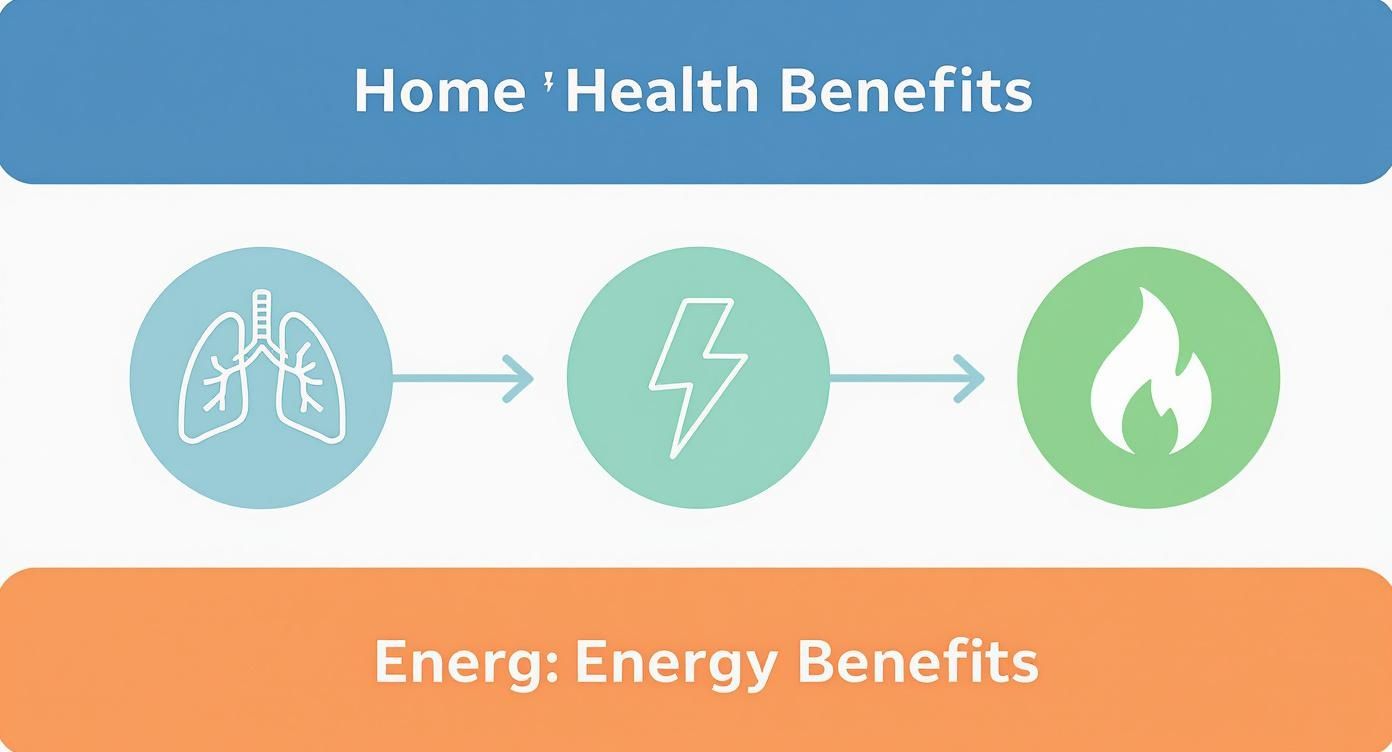 Home ' Health Benefits

Energ: Energy Benefits