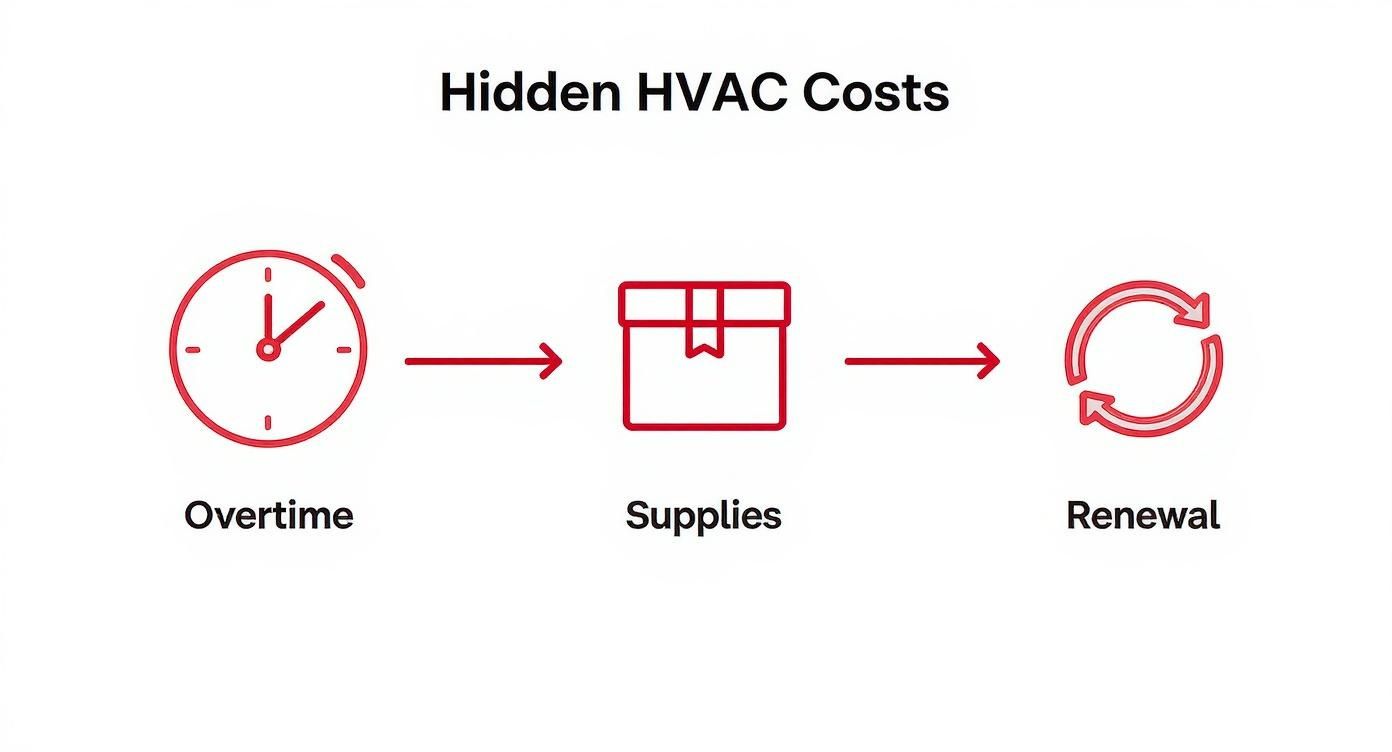 Hidden HVAC Costs

Overtime

Supplies

Renewal