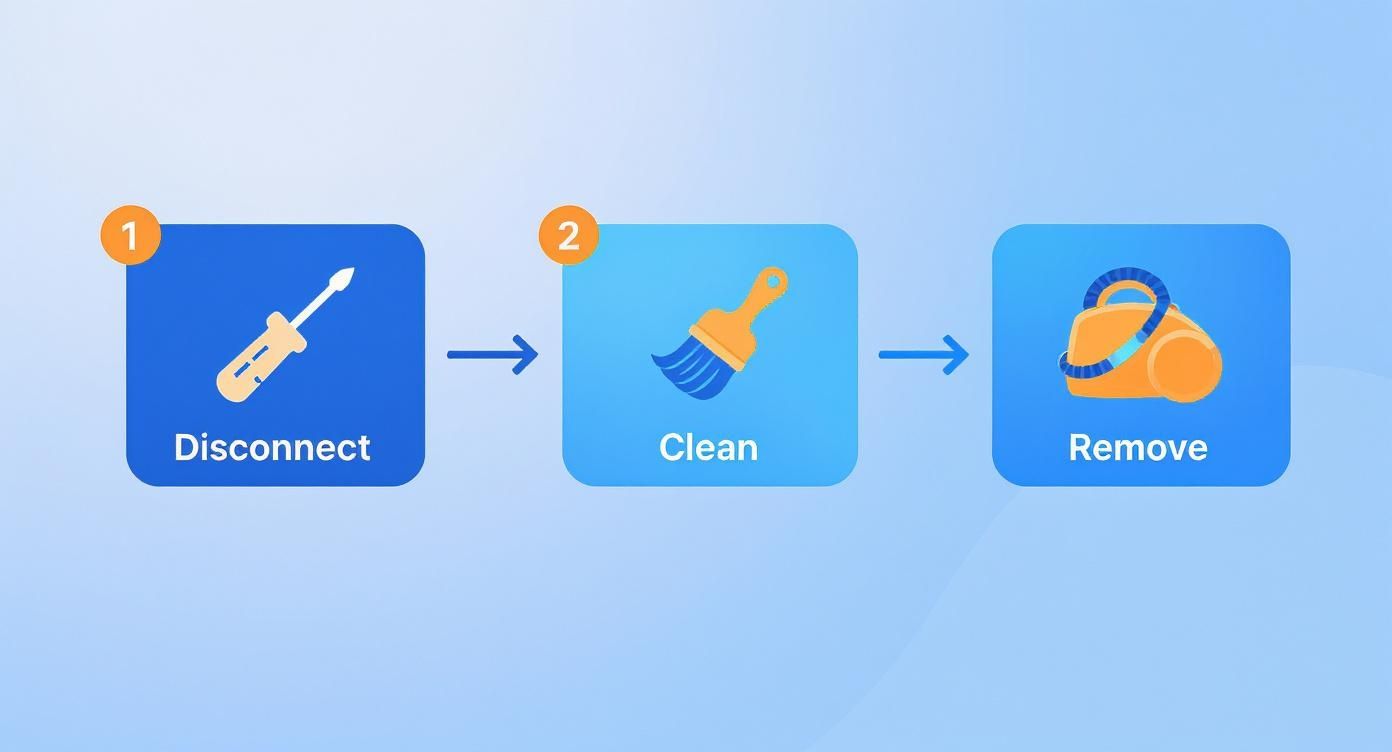 1
Disconnect

2
Clean

Remove