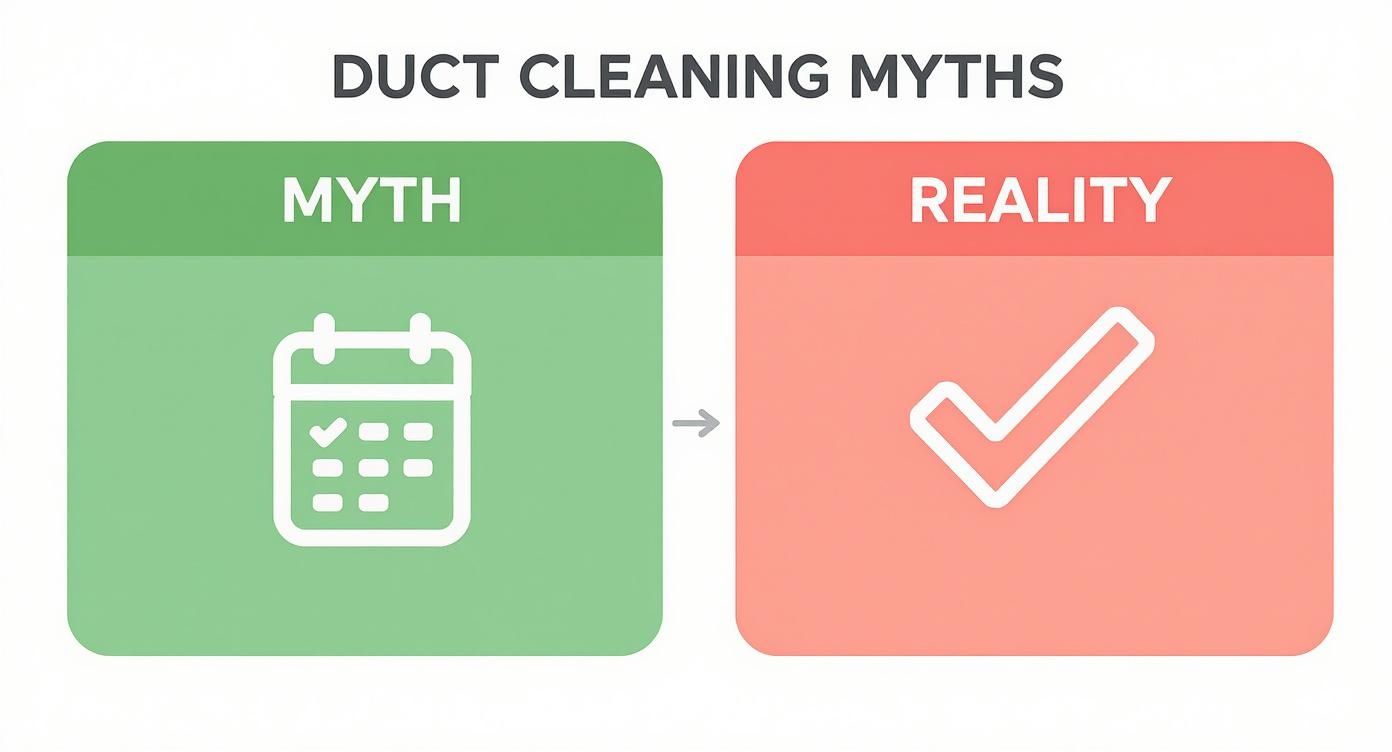 DUCT CLEANING MYTHS

MYTH

REALITY