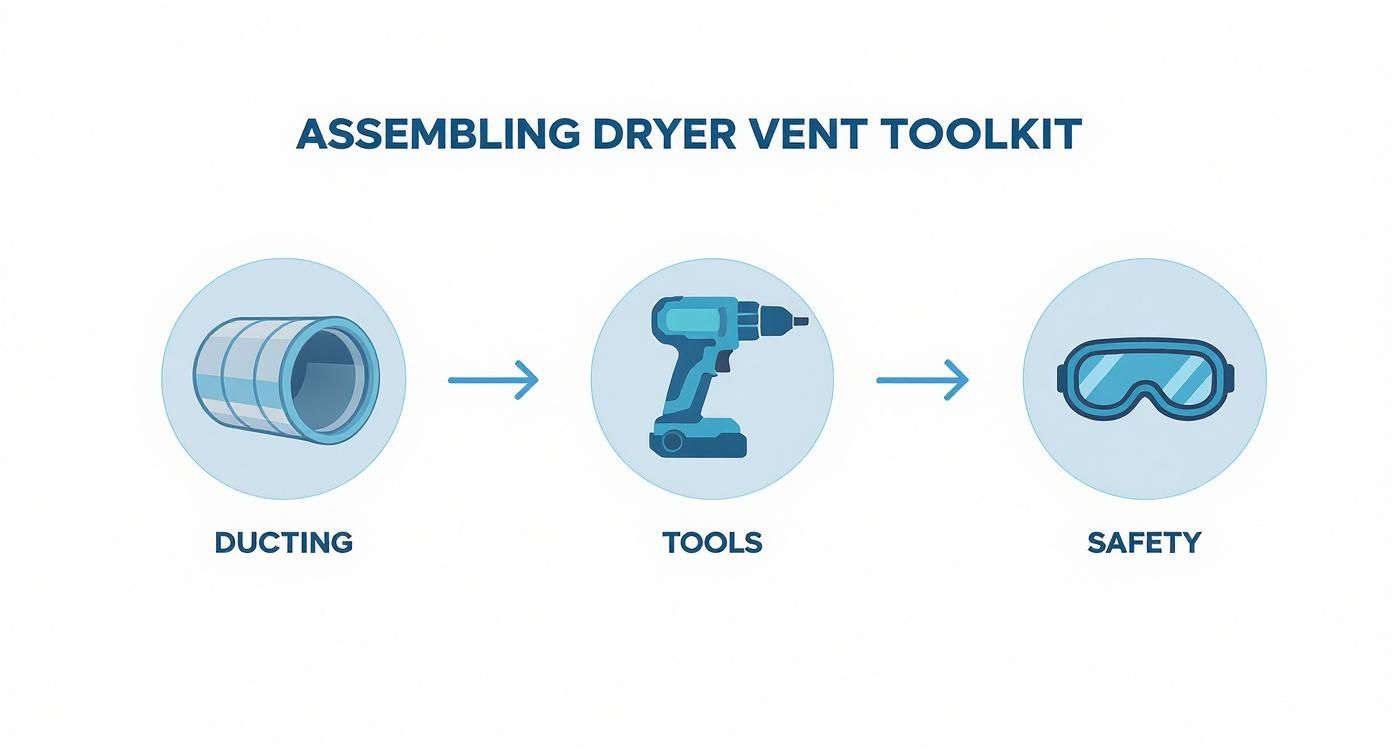 ASSEMBLING DRYER VENT TOOLKIT

DUCTING

TOOLS

SAFETY