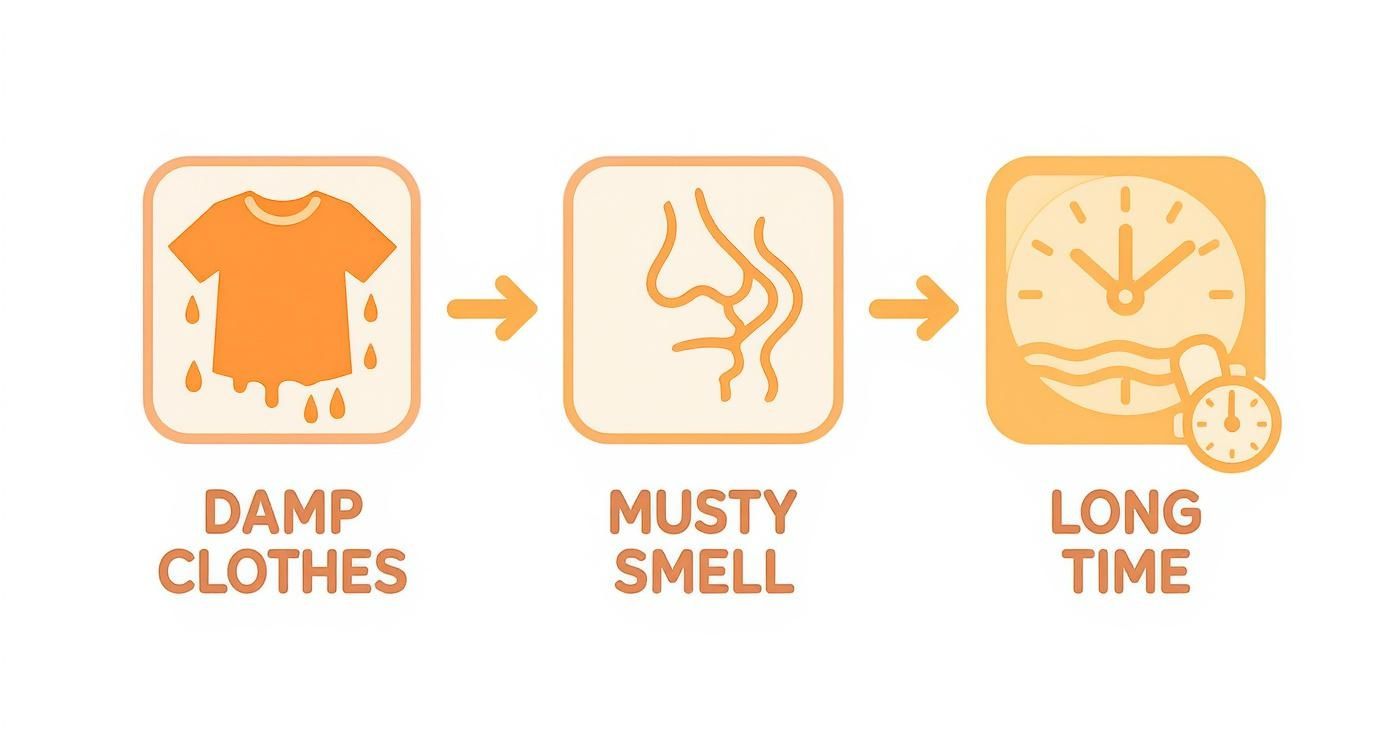 DAMP CLOTHES

MUSTY SMELL

LONG TIME