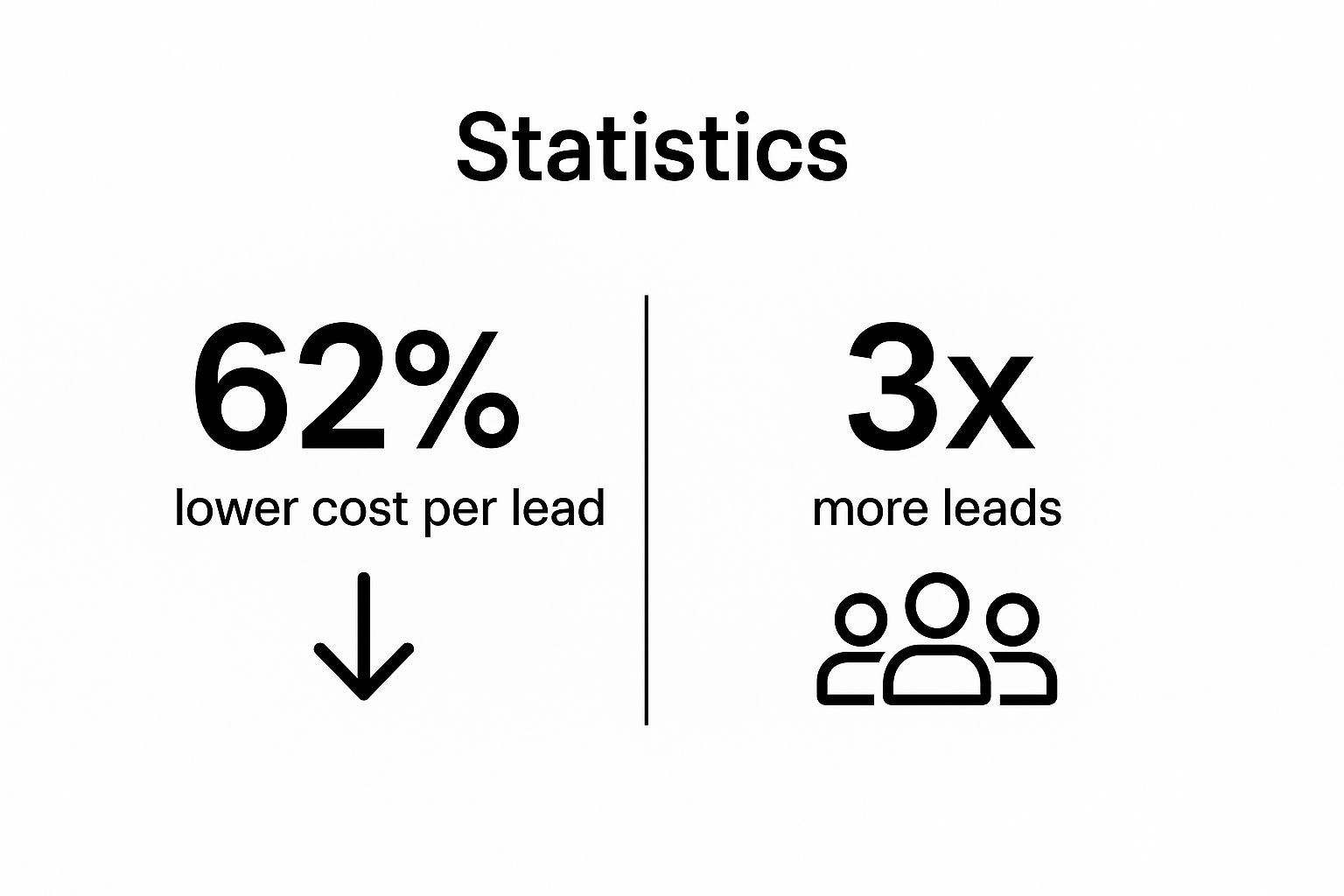 Statistics

62%
lower cost per lead

3x
more leads