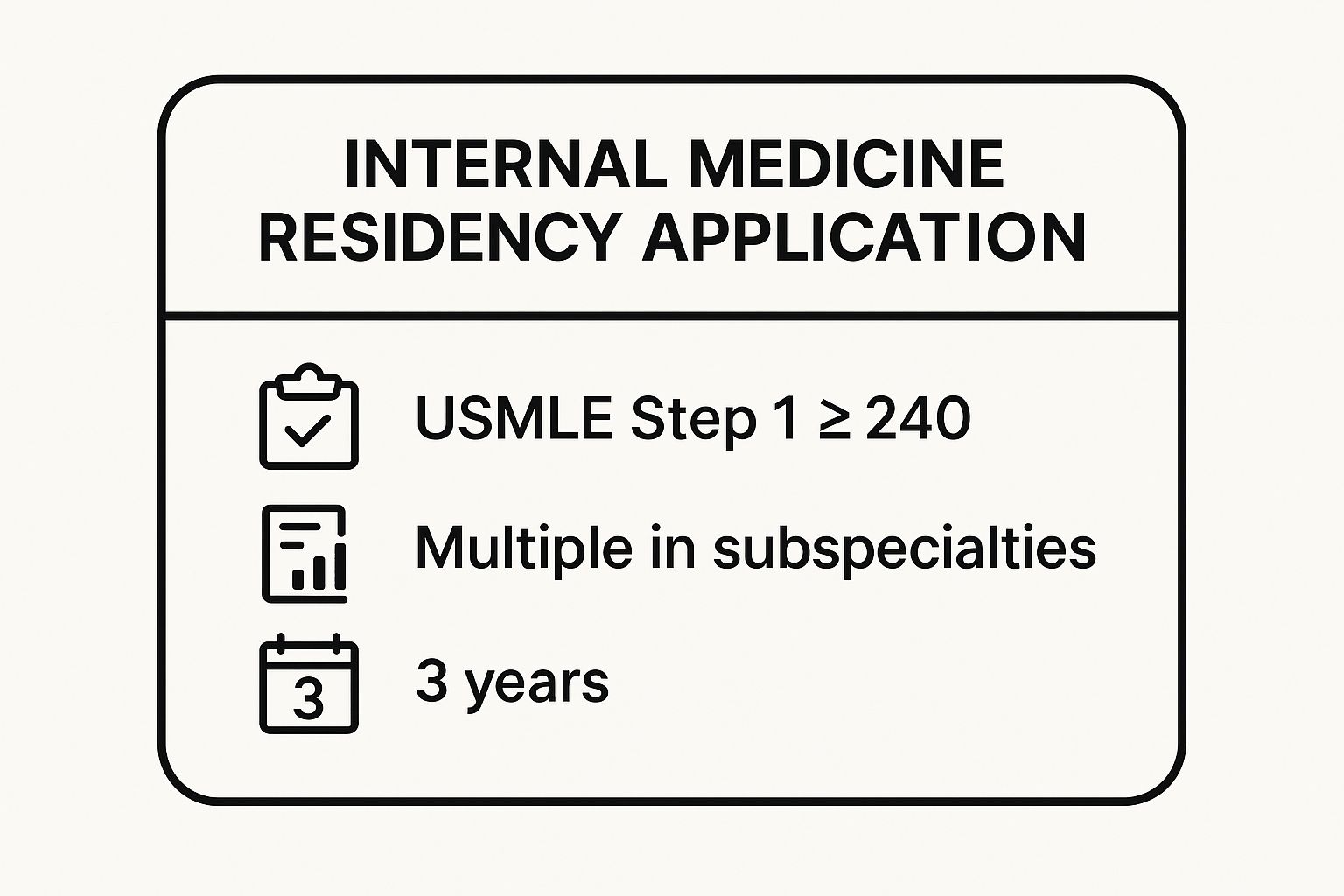 INTERNAL MEDICINE RESIDENCY APPLICATION

USMLE Step 1 $\geq$ 240

Multiple in subspecialties

3

3 years