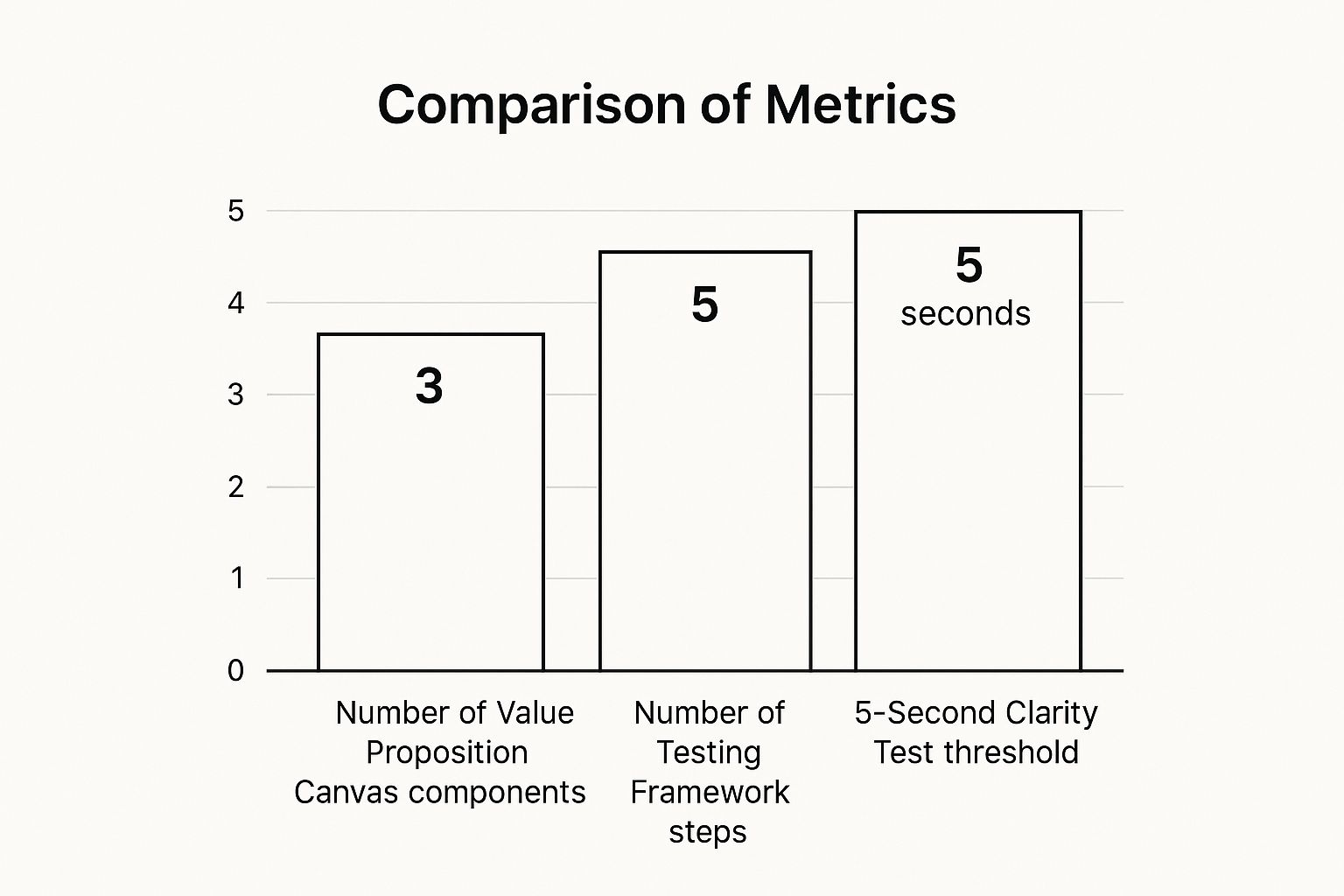 Comparison of Metrics

5
4
3
2
1
0

3

5

5
seconds

Number of Value Proposition Canvas components

Number of Testing Framework steps

5-Second Clarity Test threshold