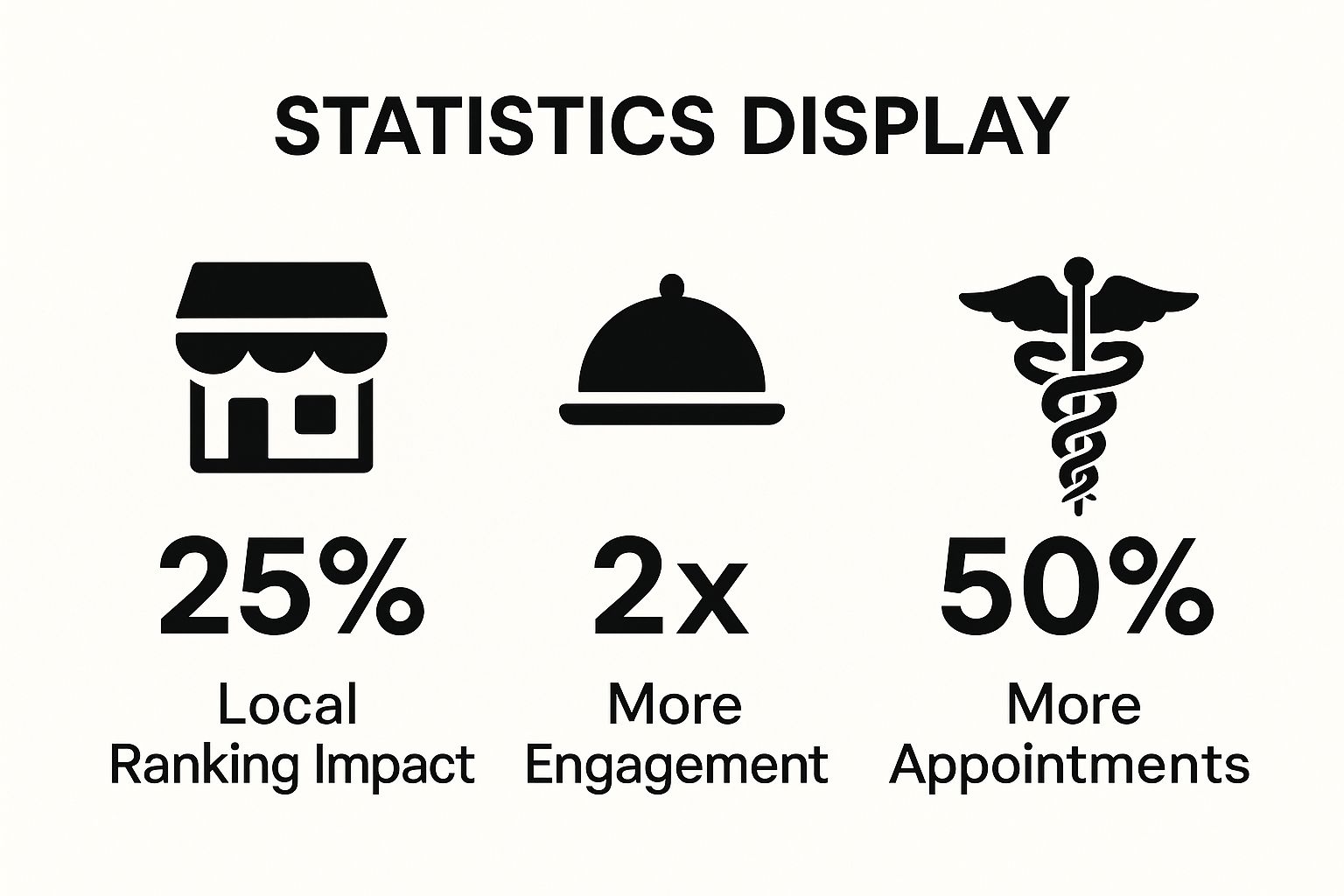 STATISTICS DISPLAY

25%
Local Ranking Impact

2x
More Engagement

50%
More Appointments