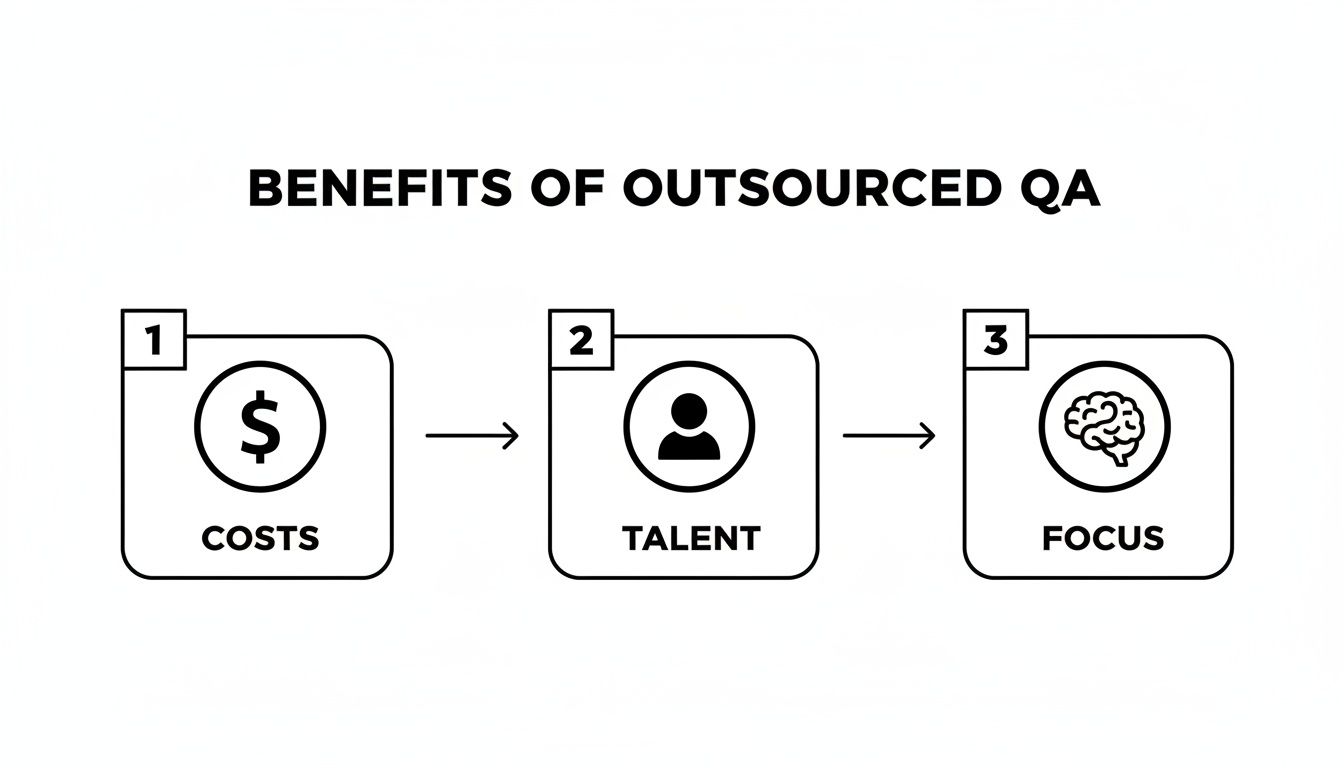 BENEFITS OF OUTSOURCED QA

1
$
COSTS

2
TALENT

3
FOCUS