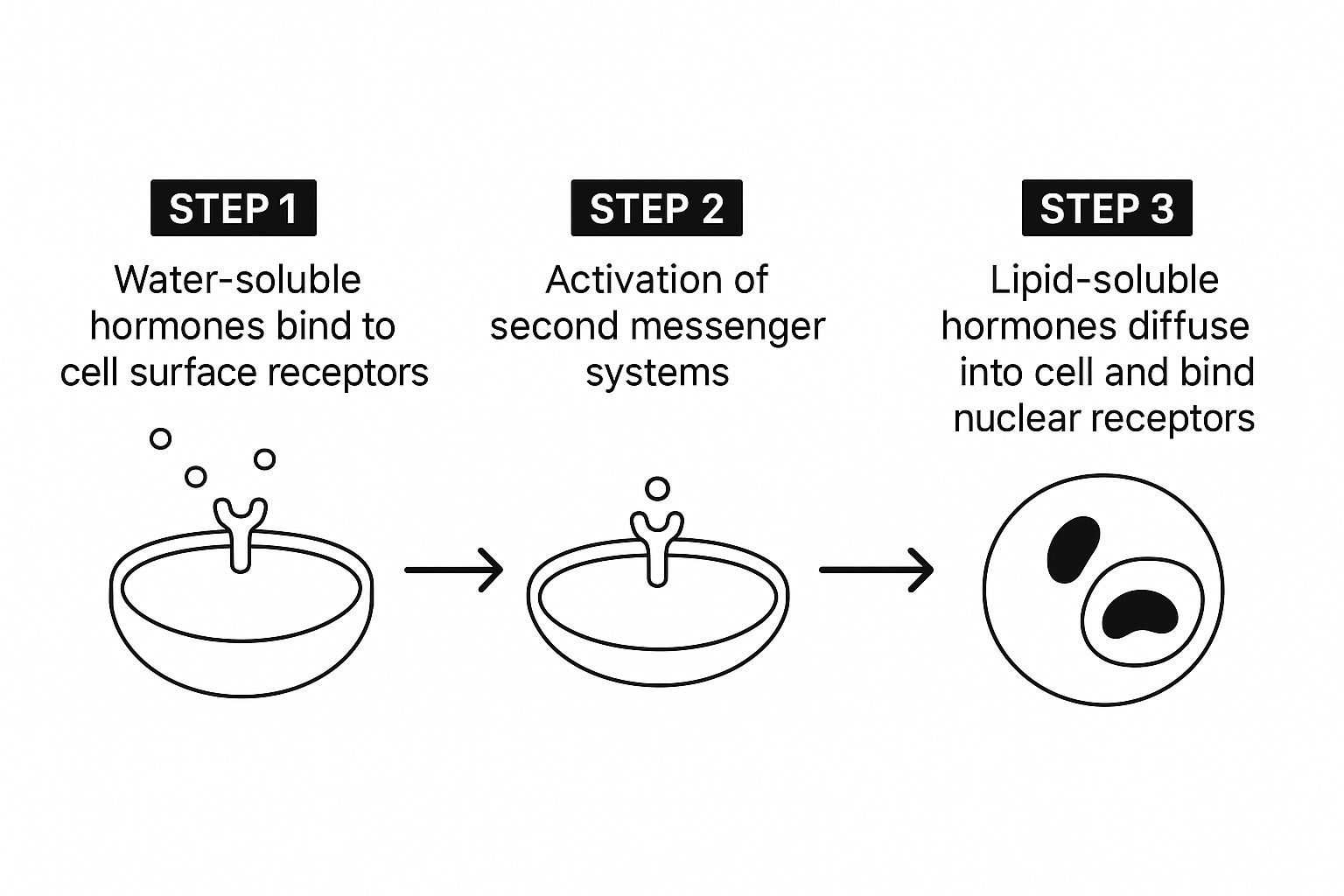 STEP 1
Water-soluble hormones bind to cell surface receptors

STEP 2
Activation of second messenger systems

STEP 3
Lipid-soluble hormones diffuse into cell and bind nuclear receptors