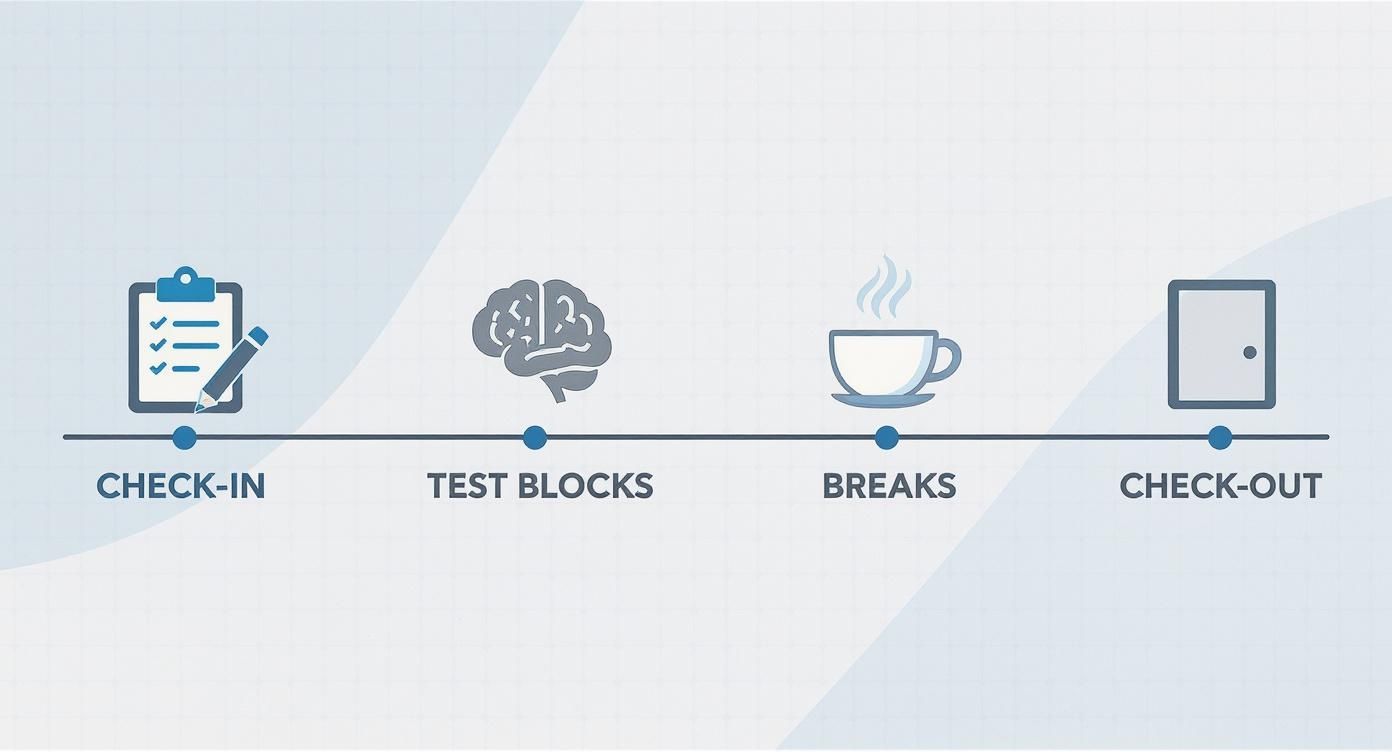 CHECK-IN

TEST BLOCKS

BREAKS

CHECK-OUT