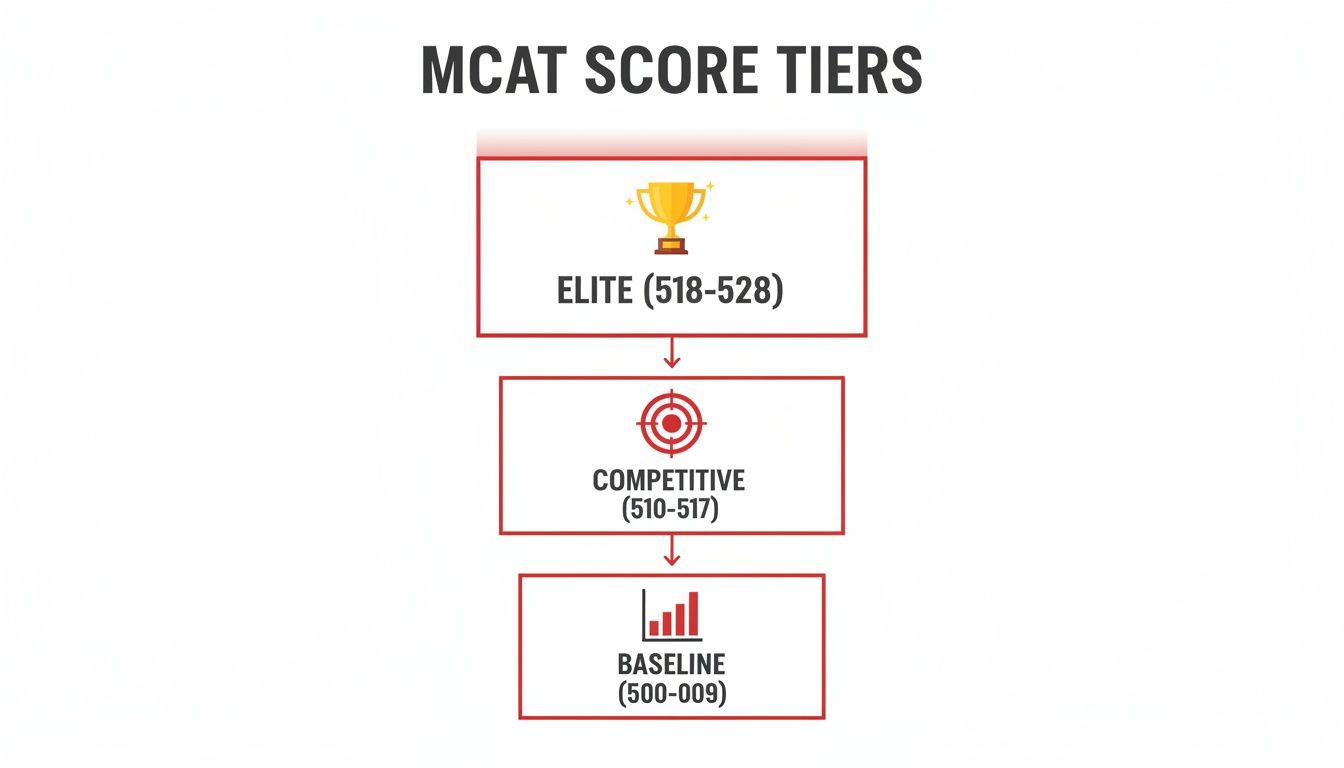 MCAT SCORE TIERS

ELITE (518-528)

COMPETITIVE (510-517)

BASELINE (500-009)