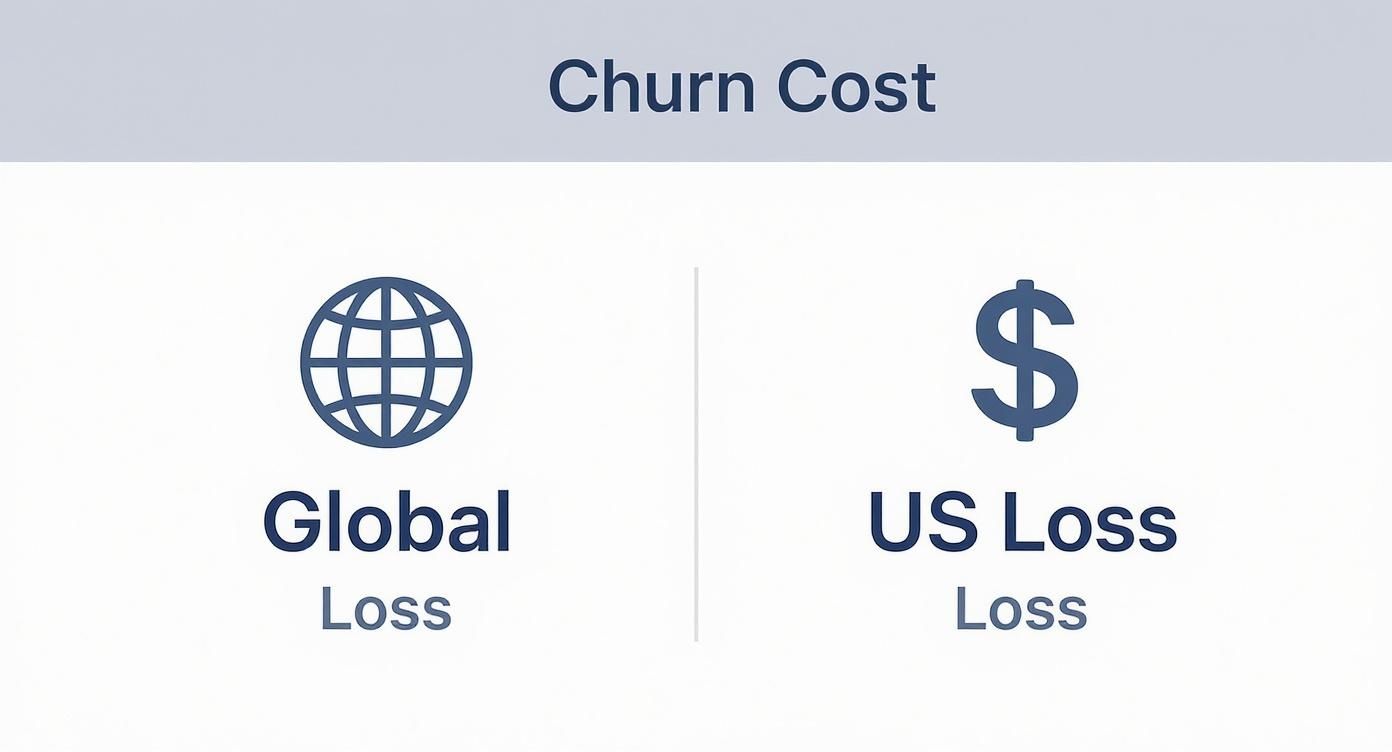 Churn Cost

Global
Loss

$

US Loss
Loss