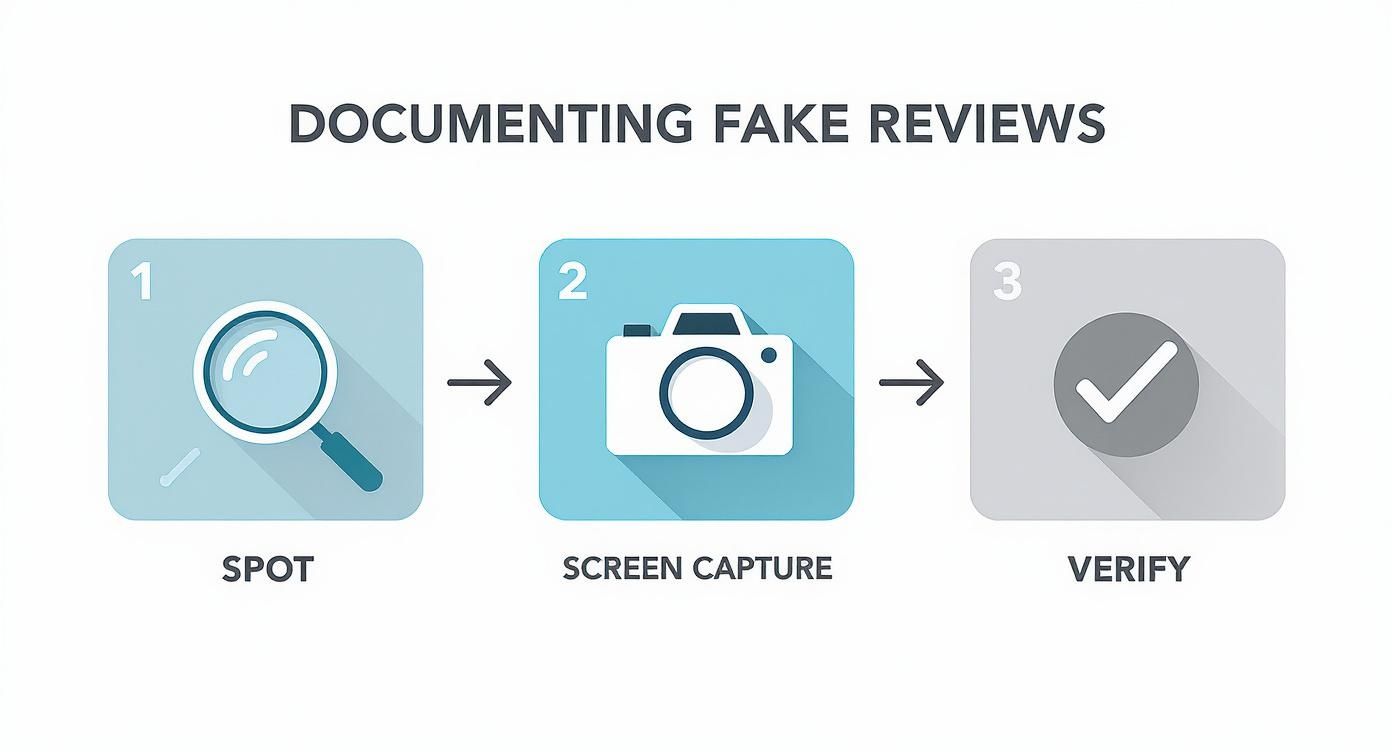 DOCUMENTING FAKE REVIEWS

1

SPOT

2

SCREEN CAPTURE

3

VERIFY