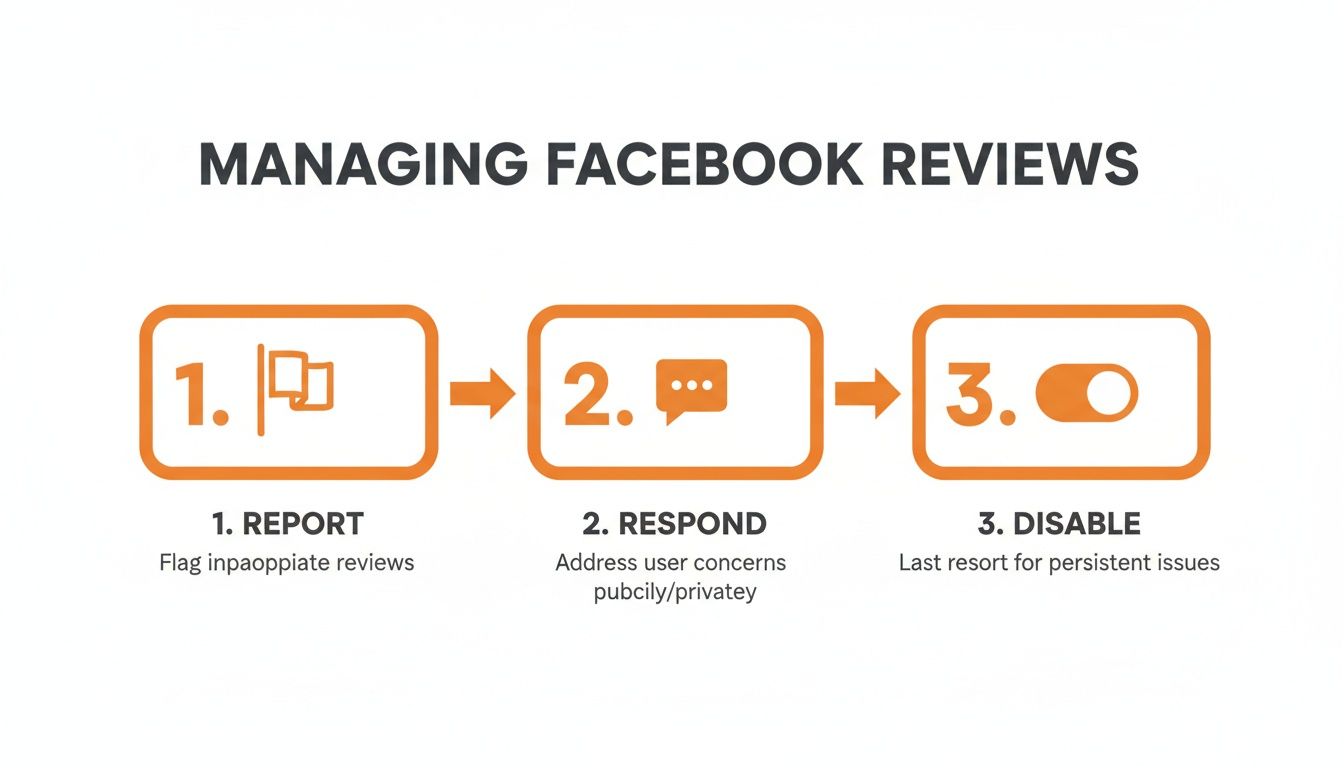 MANAGING FACEBOOK REVIEWS

1.

2.

3.

1. REPORT
Flag inpaoppiate reviews

2. RESPOND
Address user concerns pubcily/privatey

3. DISABLE
Last resort for persistent issues