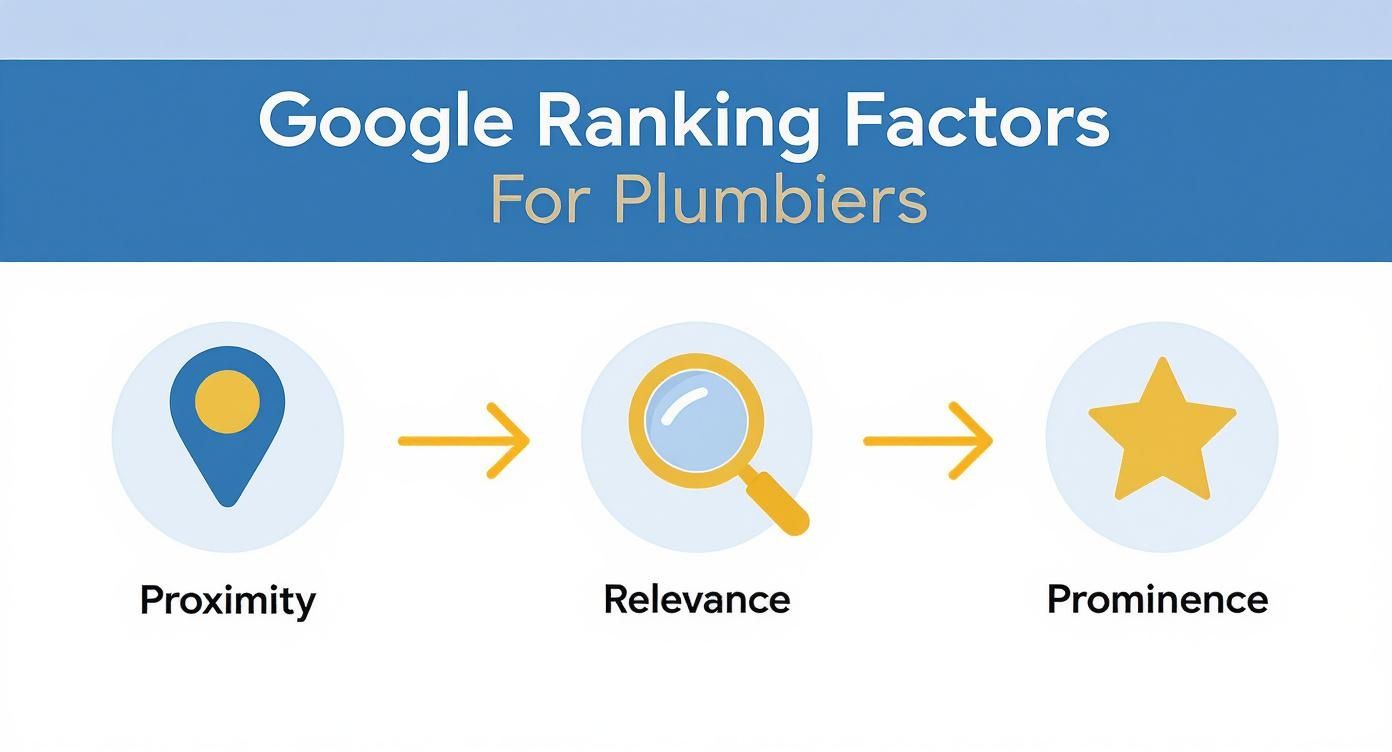 Google Ranking Factors
For Plumbiers

Proximity

Relevance

Prominence