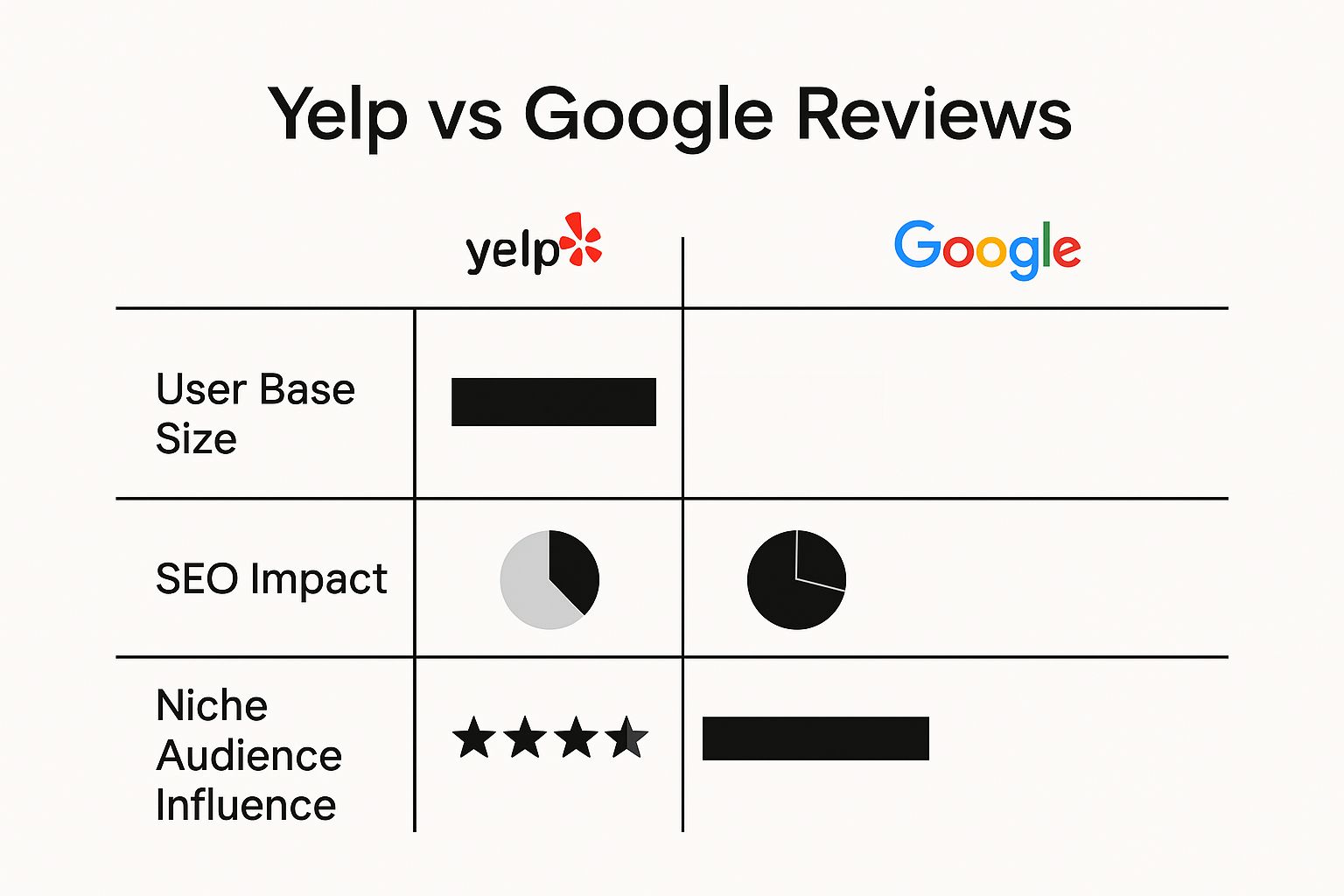 Yelp vs Google Reviews

| | yelp | Google |
|---|---|---|
| User Base Size | | |
| SEO Impact | | |
| Niche Audience Influence | | |