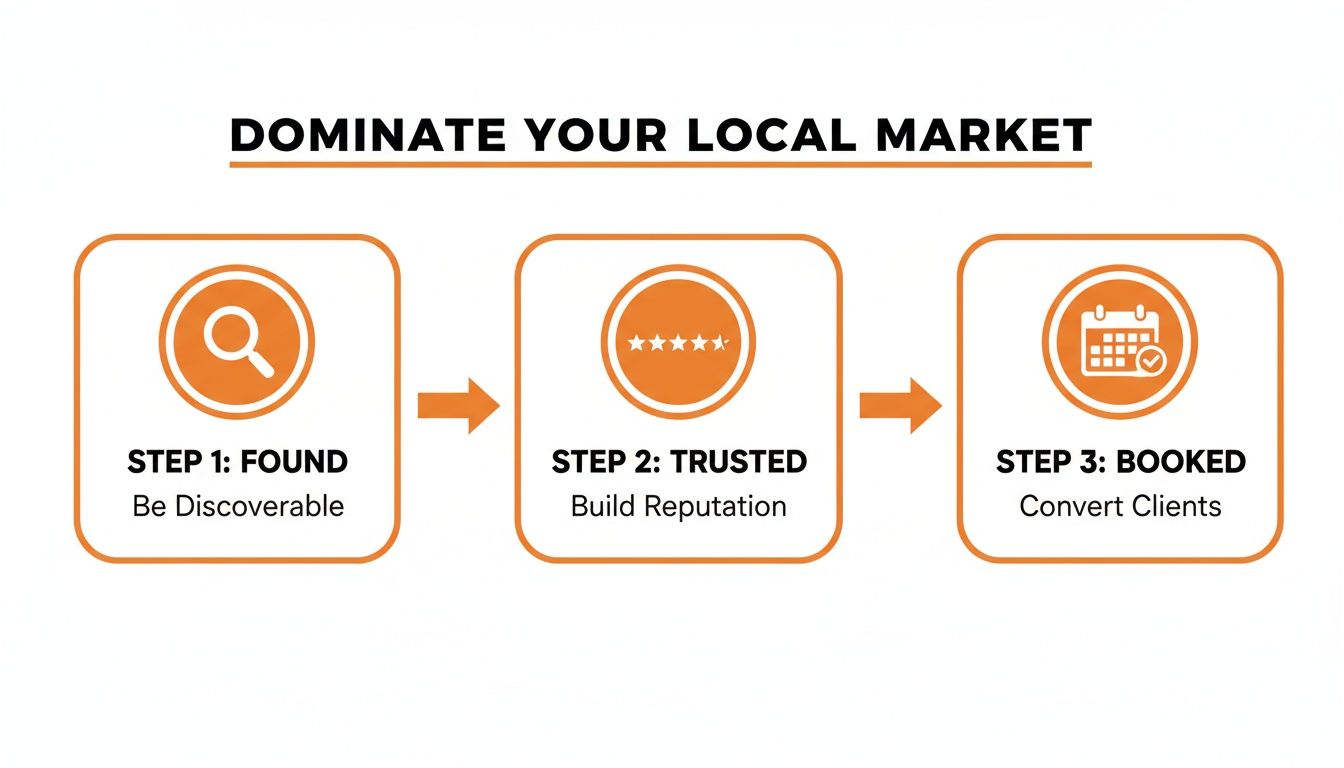 DOMINATE YOUR LOCAL MARKET

STEP 1: FOUND
Be Discoverable

STEP 2: TRUSTED
Build Reputation

STEP 3: BOOKED
Convert Clients