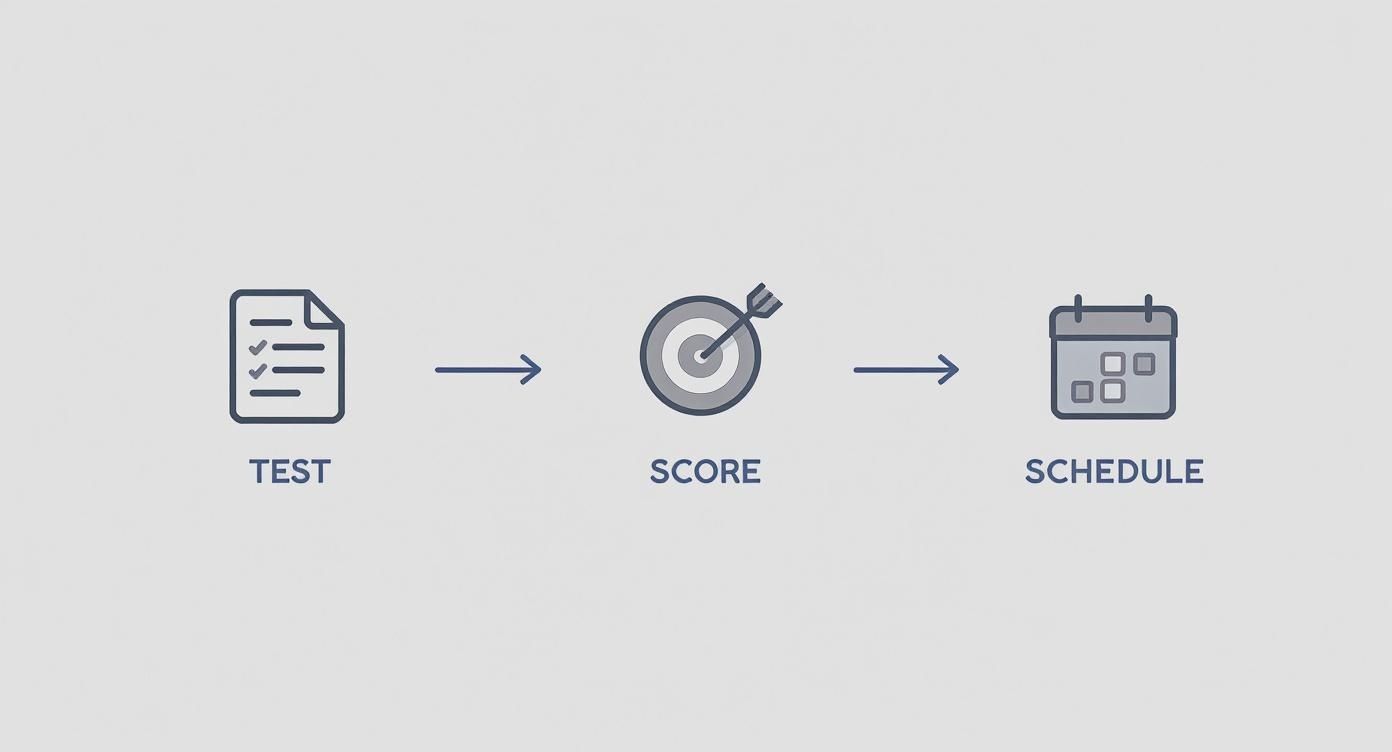 TEST

SCORE

SCHEDULE