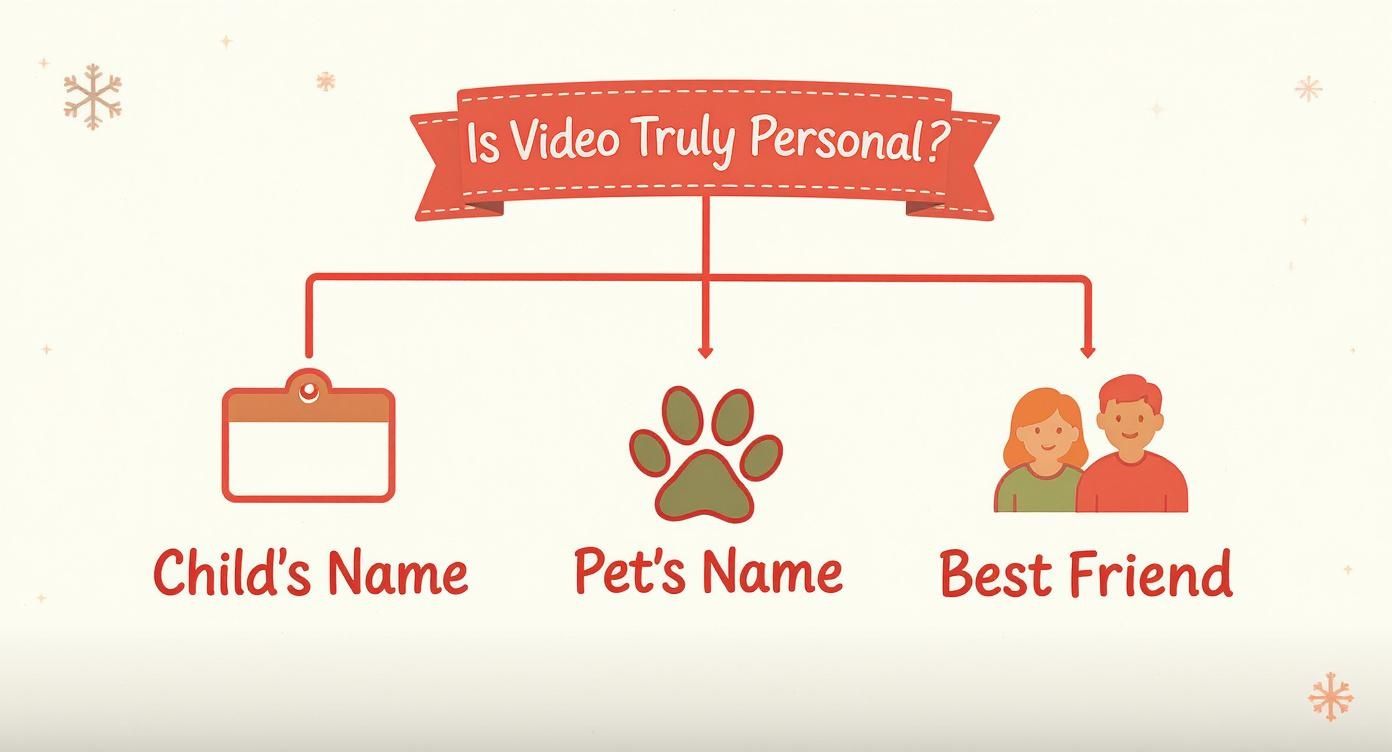 Is Video Truly Personal?

Child's Name

Pet's Name

Best Friend