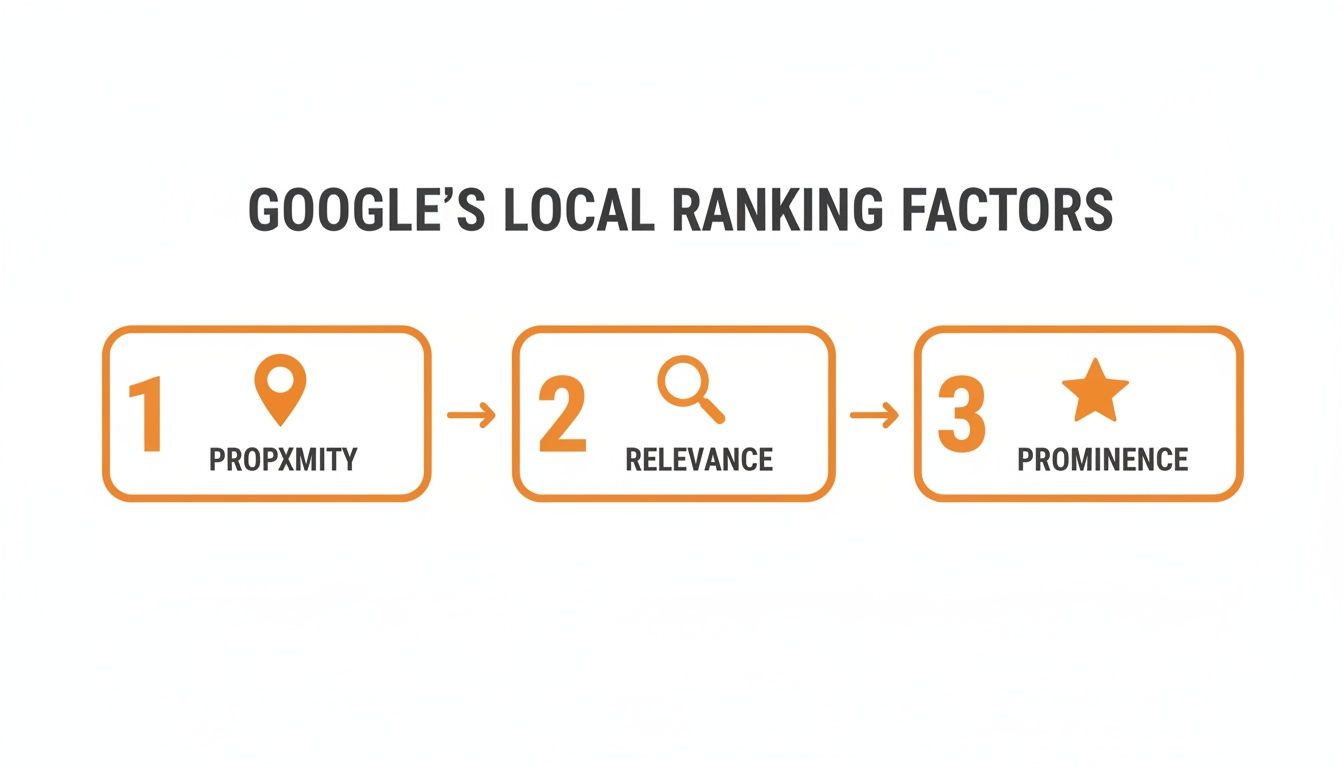 GOOGLE'S LOCAL RANKING FACTORS

1 PROPXMITY

2 RELEVANCE

3 PROMINENCE