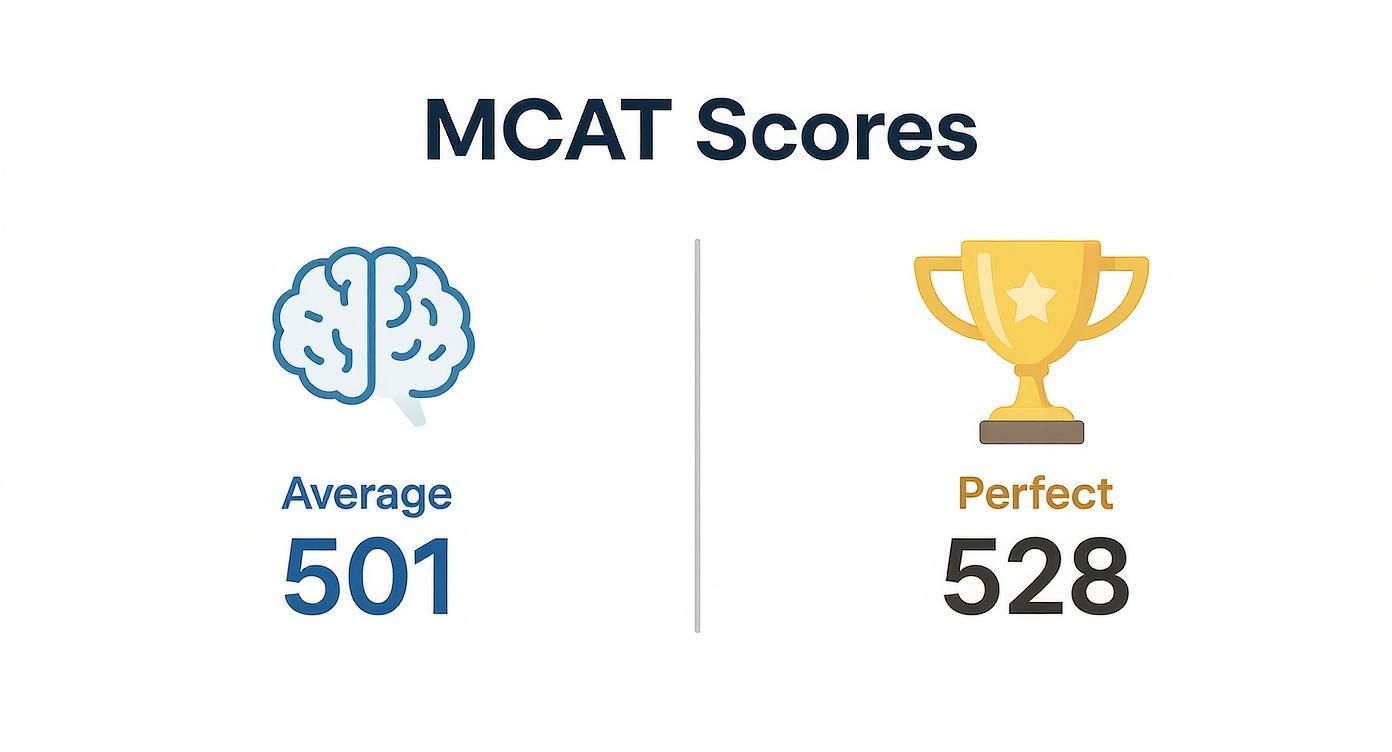 MCAT Scores

Average
501

Perfect
528