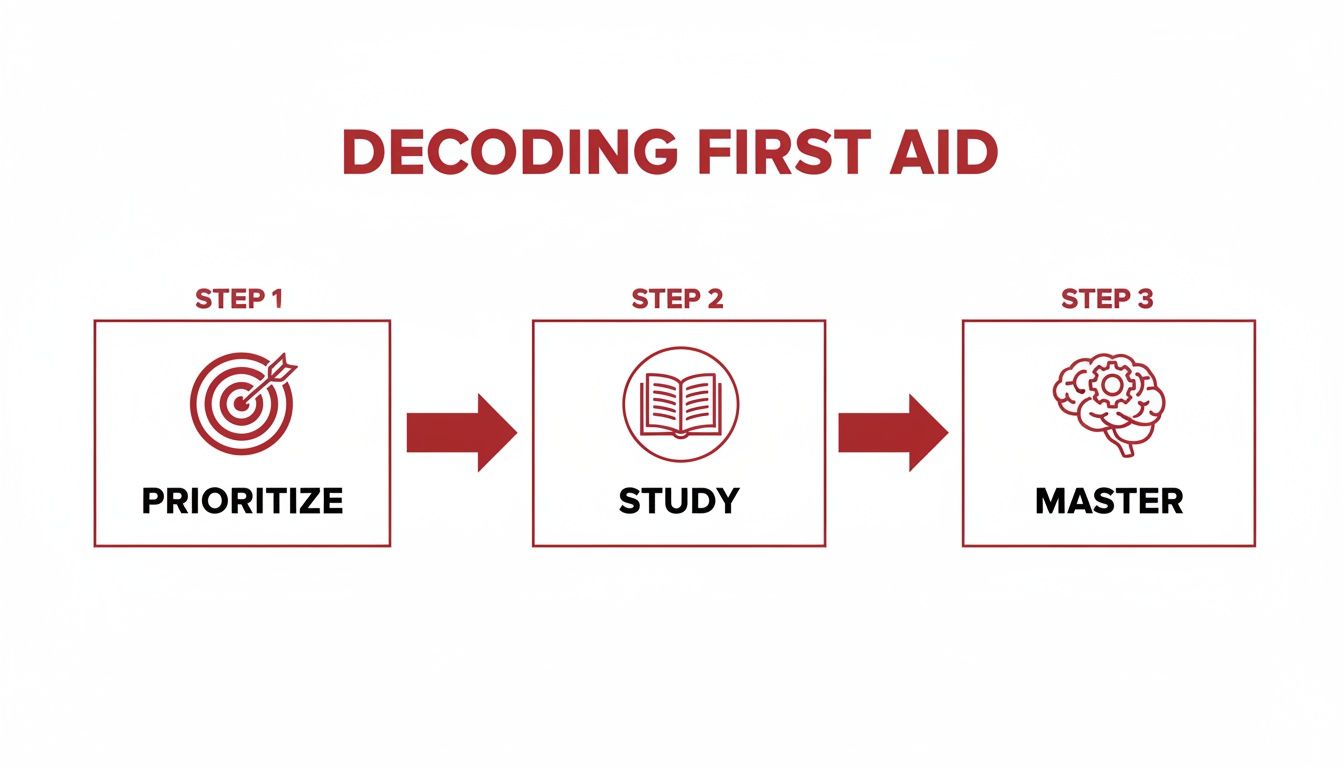 DECODING FIRST AID

STEP 1

PRIORITIZE

STEP 2

STUDY

STEP 3

MASTER