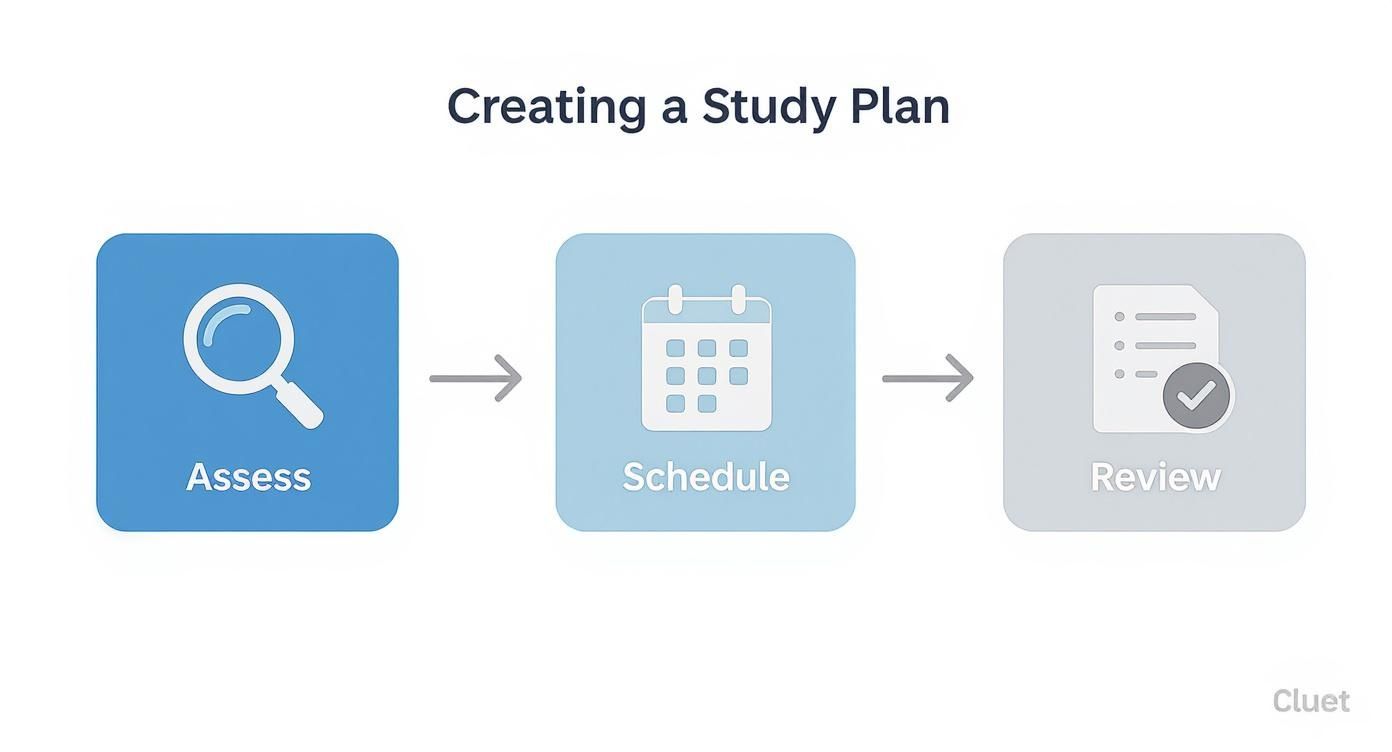 Creating a Study Plan

Assess

Schedule

Review

Cluet