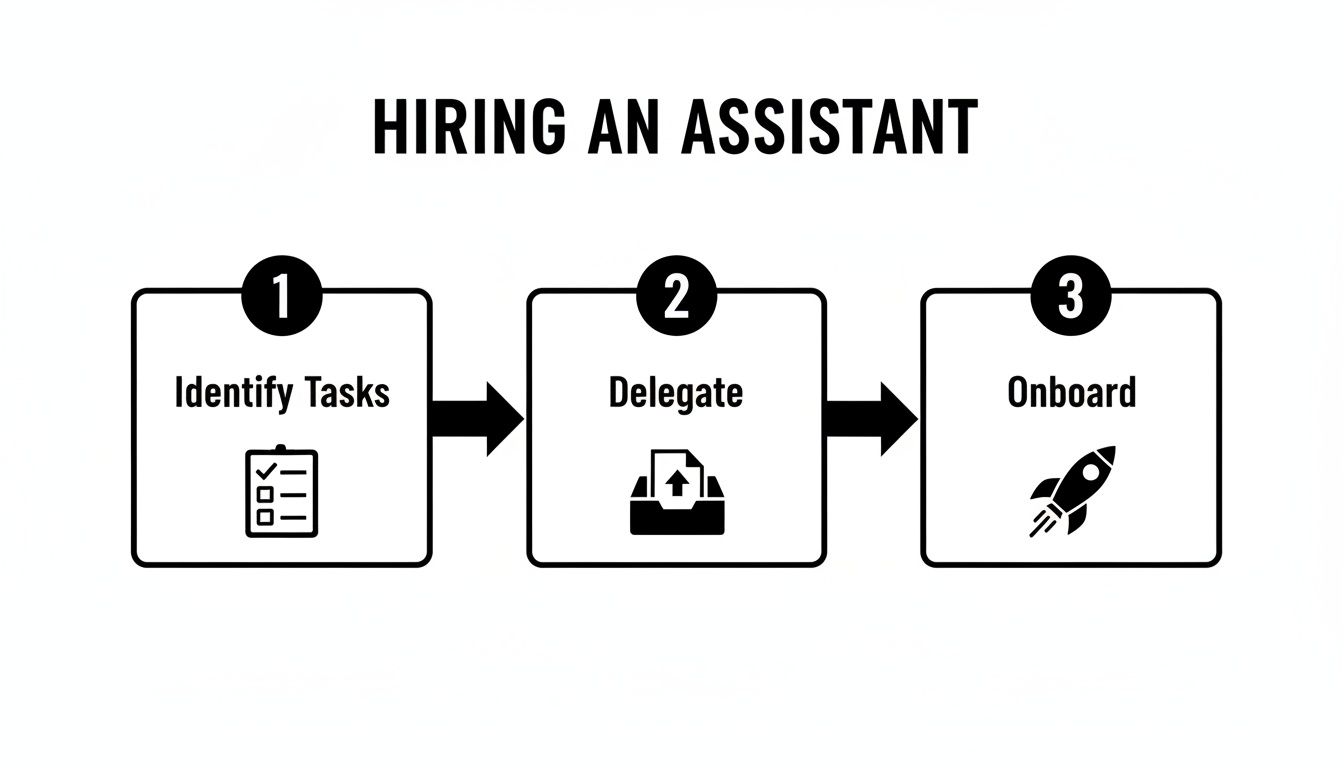 HIRING AN ASSISTANT

1
Identify Tasks

2
Delegate

3
Onboard