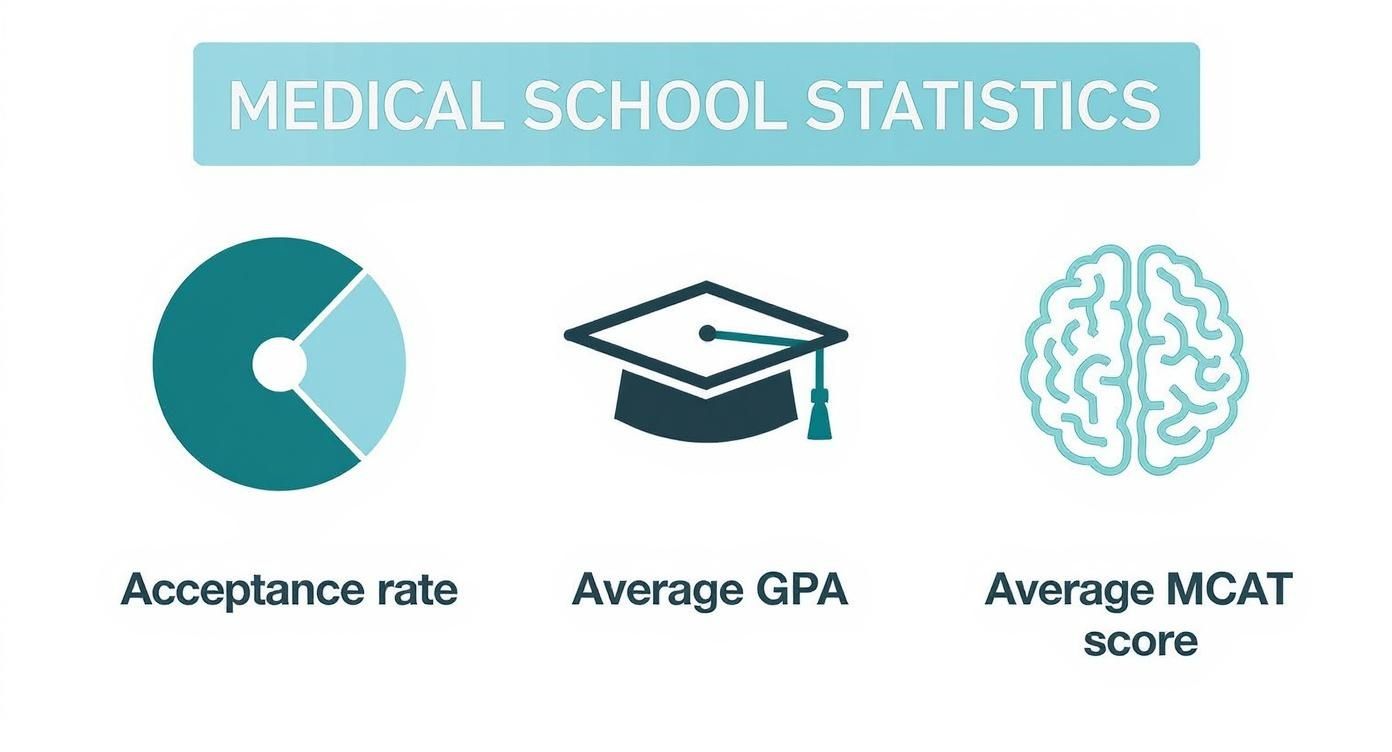 MEDICAL SCHOOL STATISTICS

Acceptance rate

Average GPA

Average MCAT score