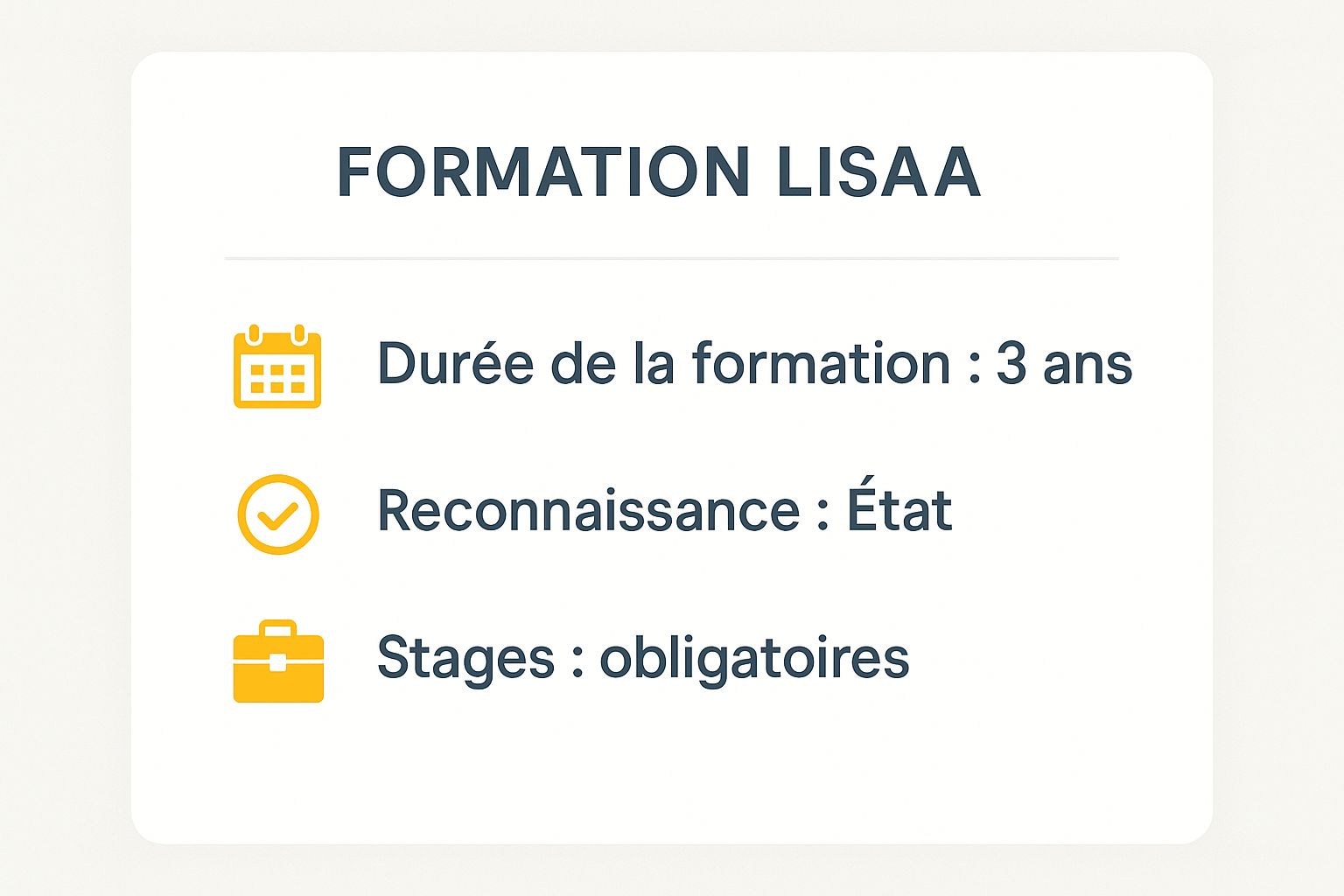 FORMATION LISAA

Durée de la formation : 3 ans

Reconnaissance : État

Stages : obligatoires