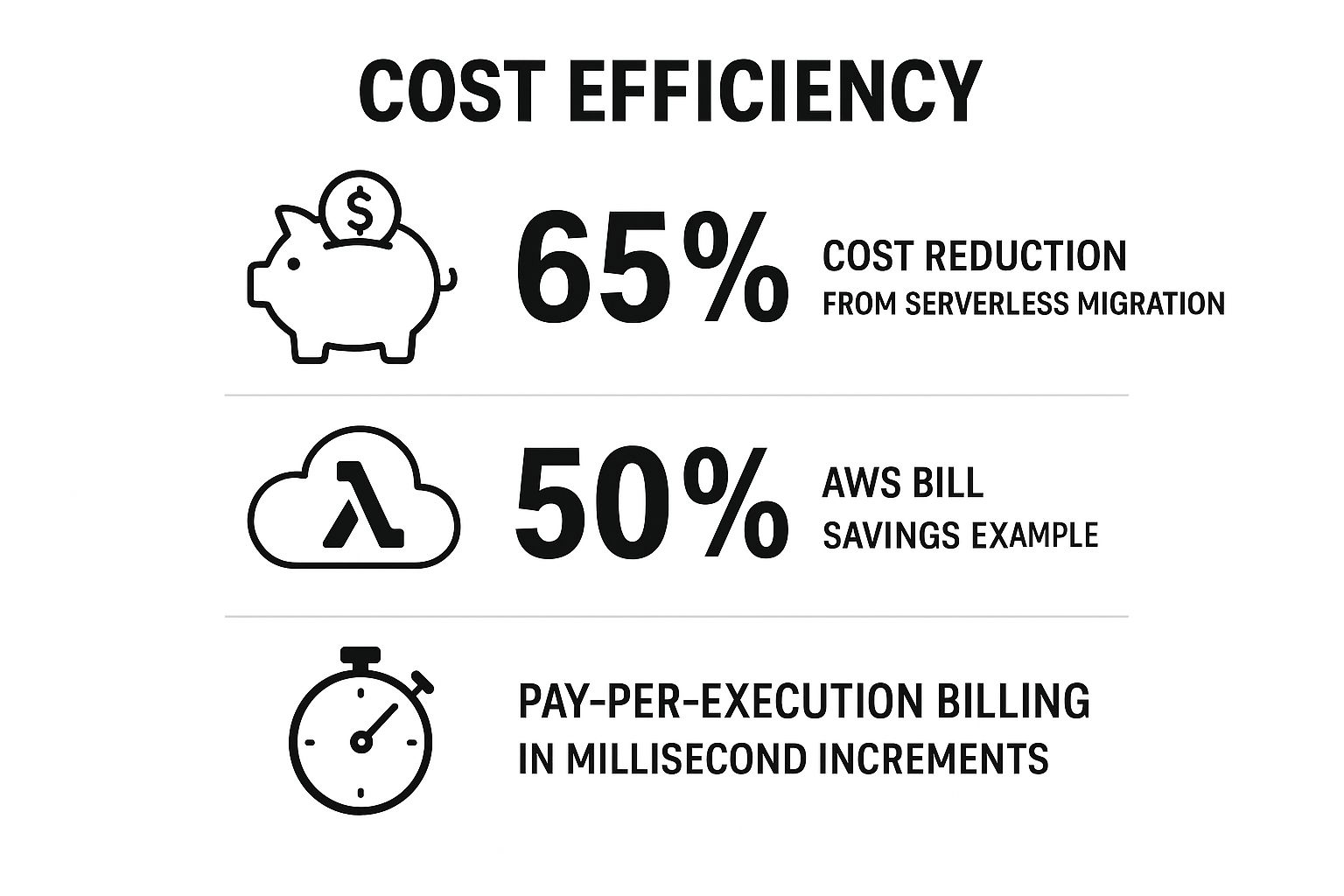 COST EFFICIENCY

$

65%

COST REDUCTION
FROM SERVERLESS MIGRATION

λ

50%

AWS BILL
SAVINGS EXAMPLE

PAY-PER-EXECUTION BILLING
IN MILLISECOND INCREMENTS