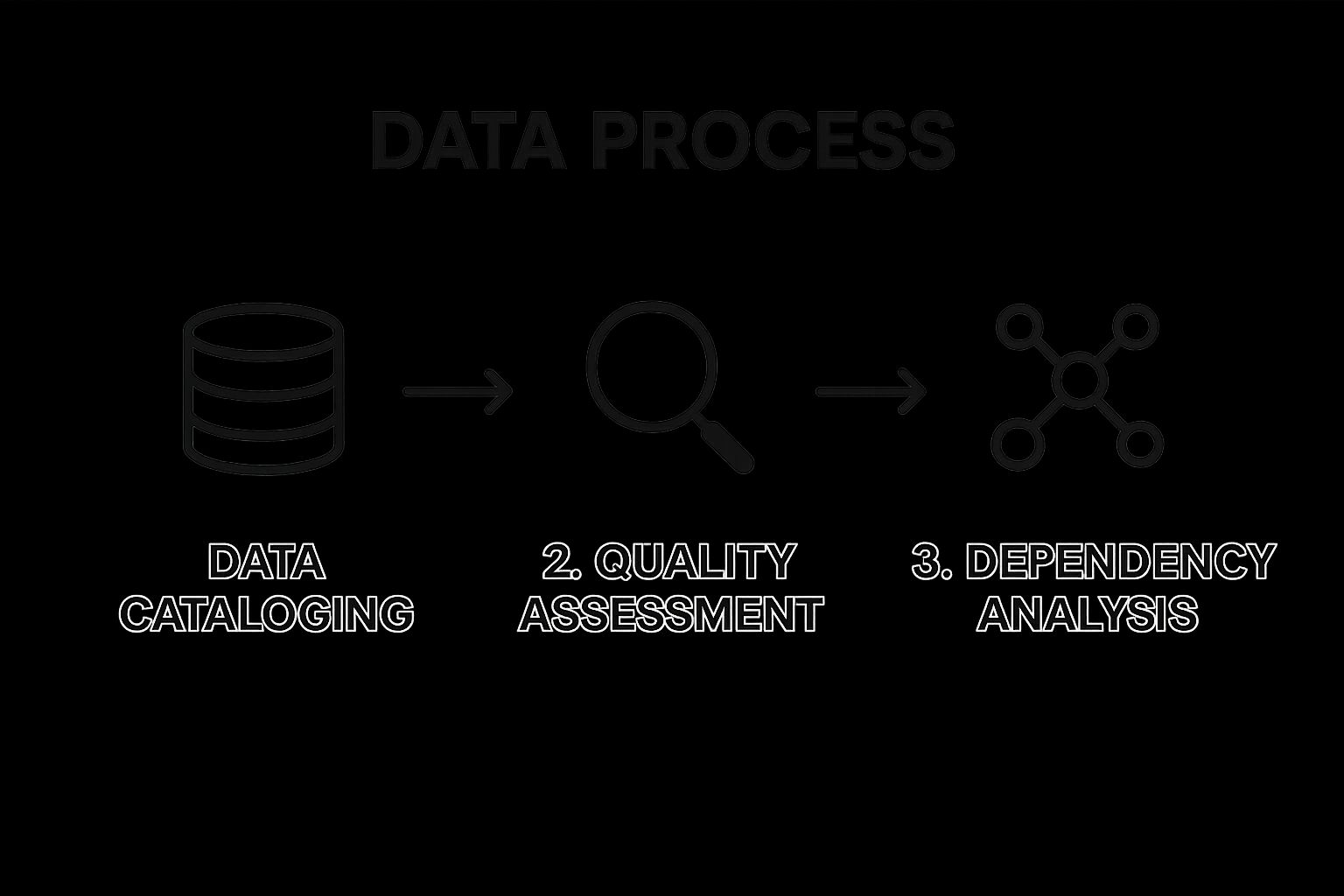 DATA PROCESS

DATA CATALOGING

2. QUALITY ASSESSMENT

3. DEPENDENCY ANALYSIS