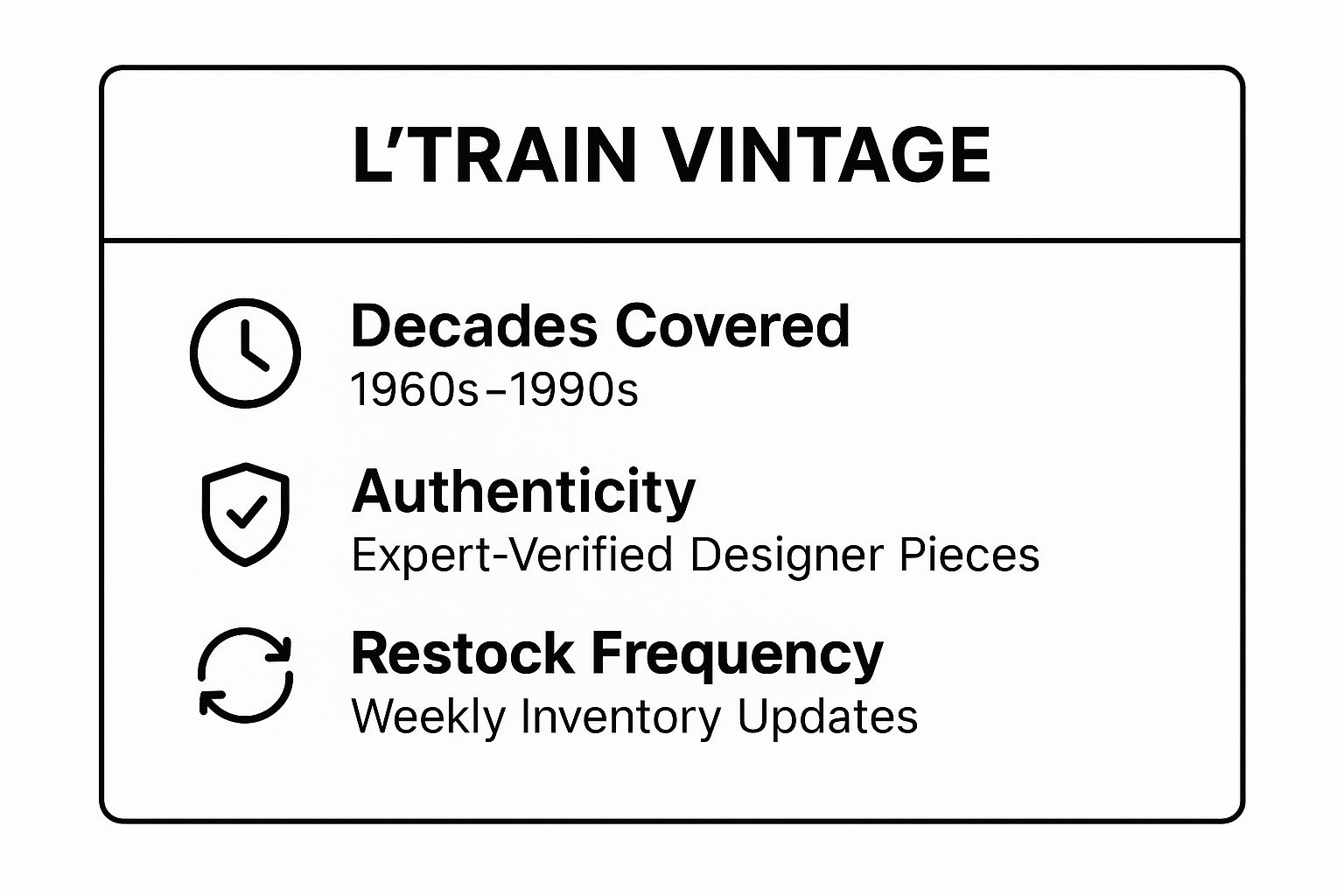 L'TRAIN VINTAGE

Decades Covered
1960s–1990s

Authenticity
Expert-Verified Designer Pieces

Restock Frequency
Weekly Inventory Updates