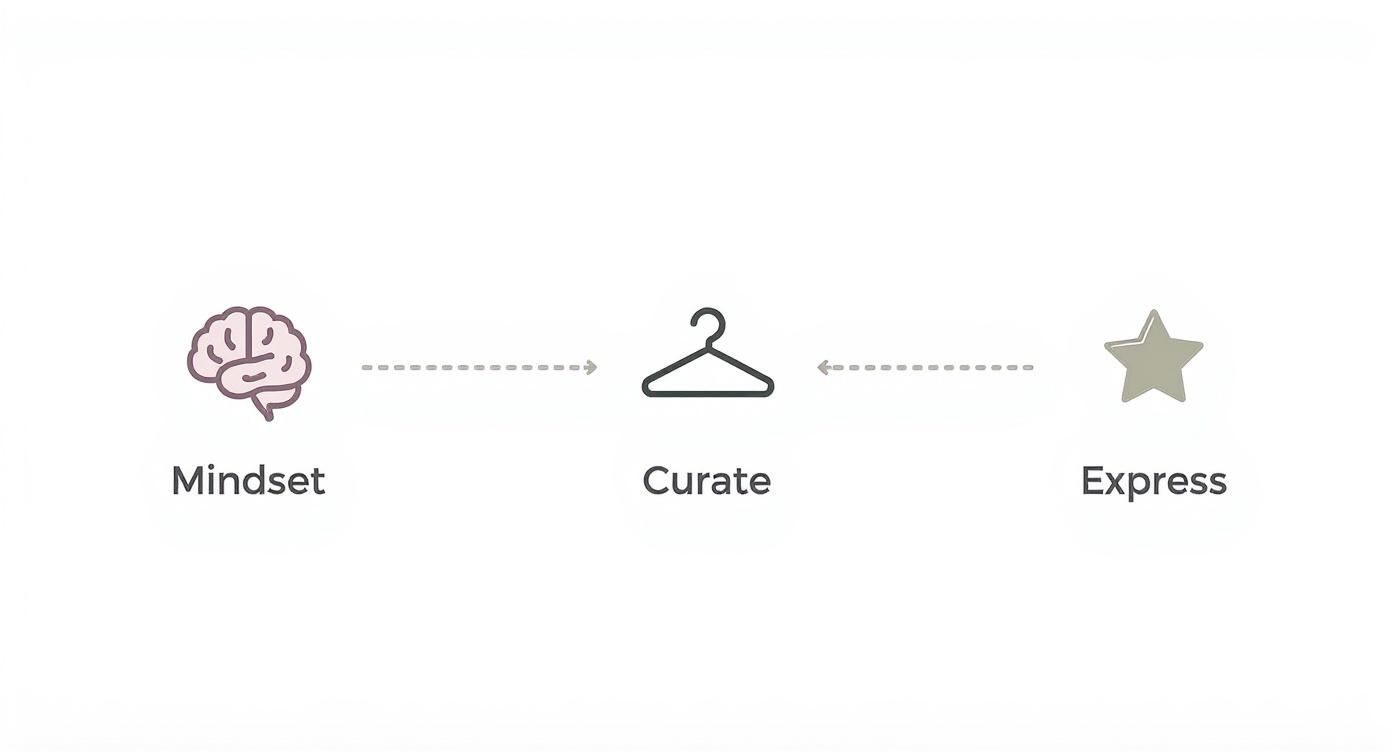 Mindset

Curate

Express