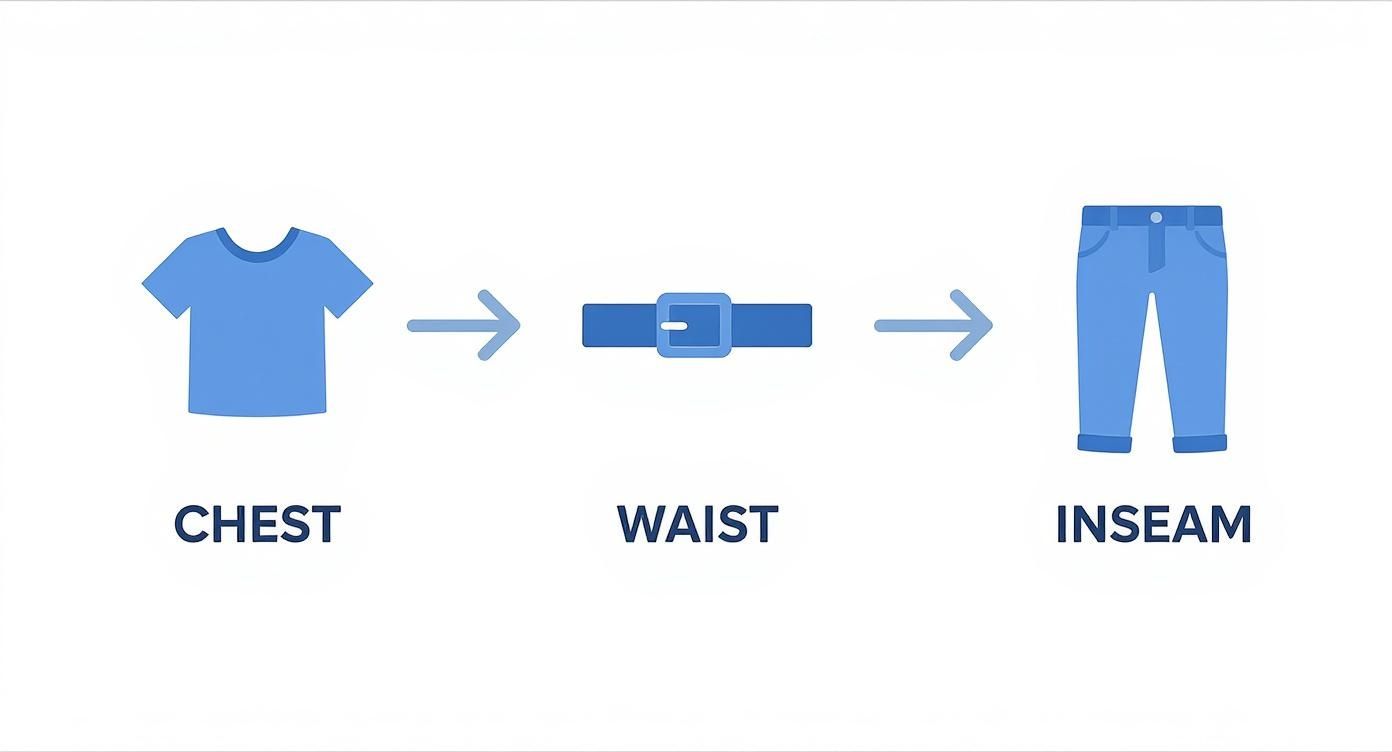 CHEST

WAIST

INSEAM