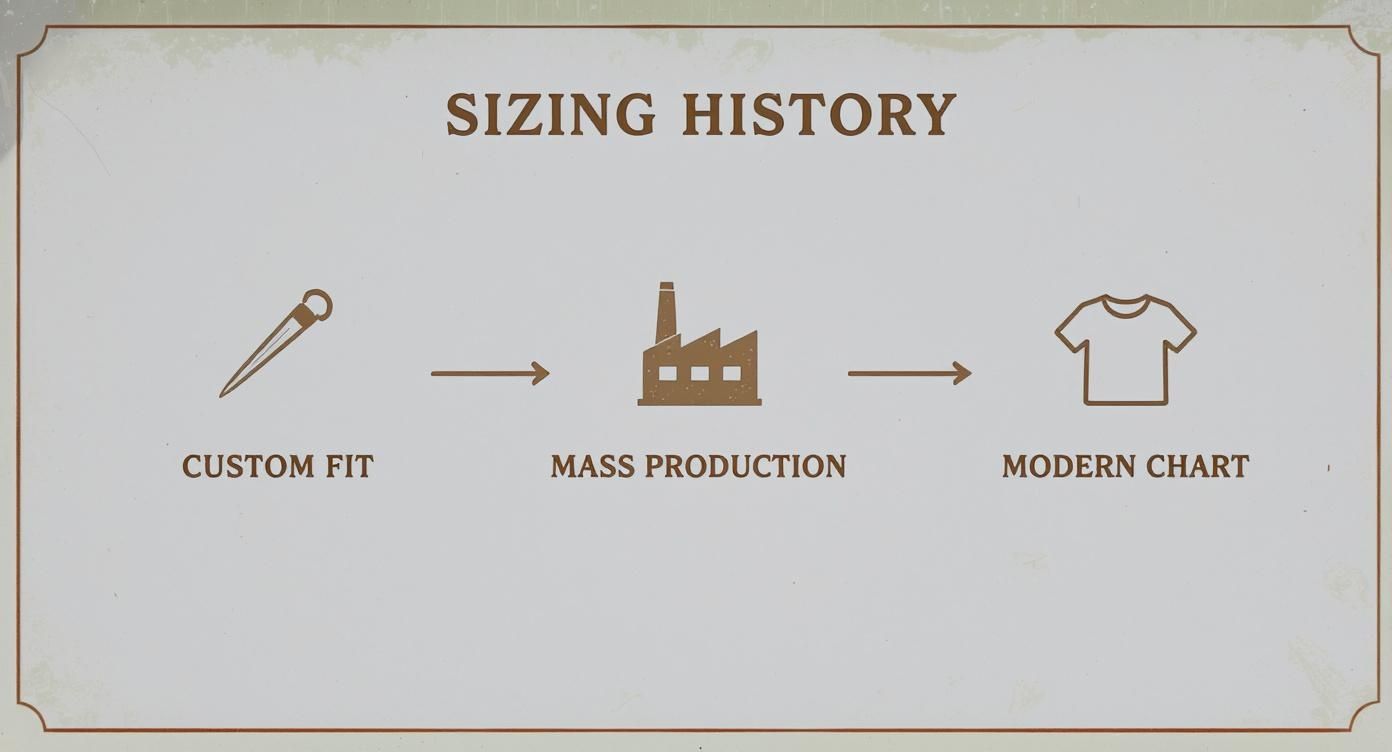 SIZING HISTORY

CUSTOM FIT

MASS PRODUCTION

MODERN CHART