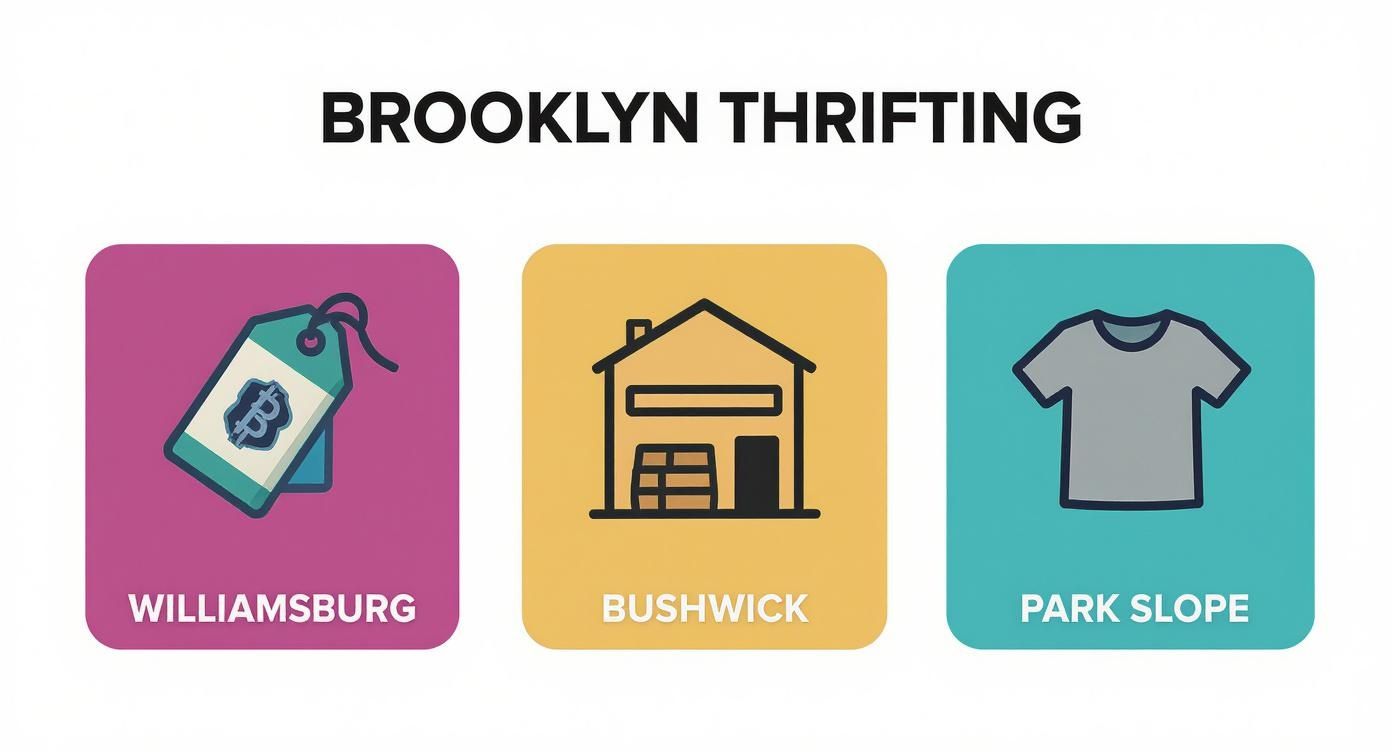 BROOKLYN THRIFTING

WILLIAMSBURG

BUSHWICK

PARK SLOPE