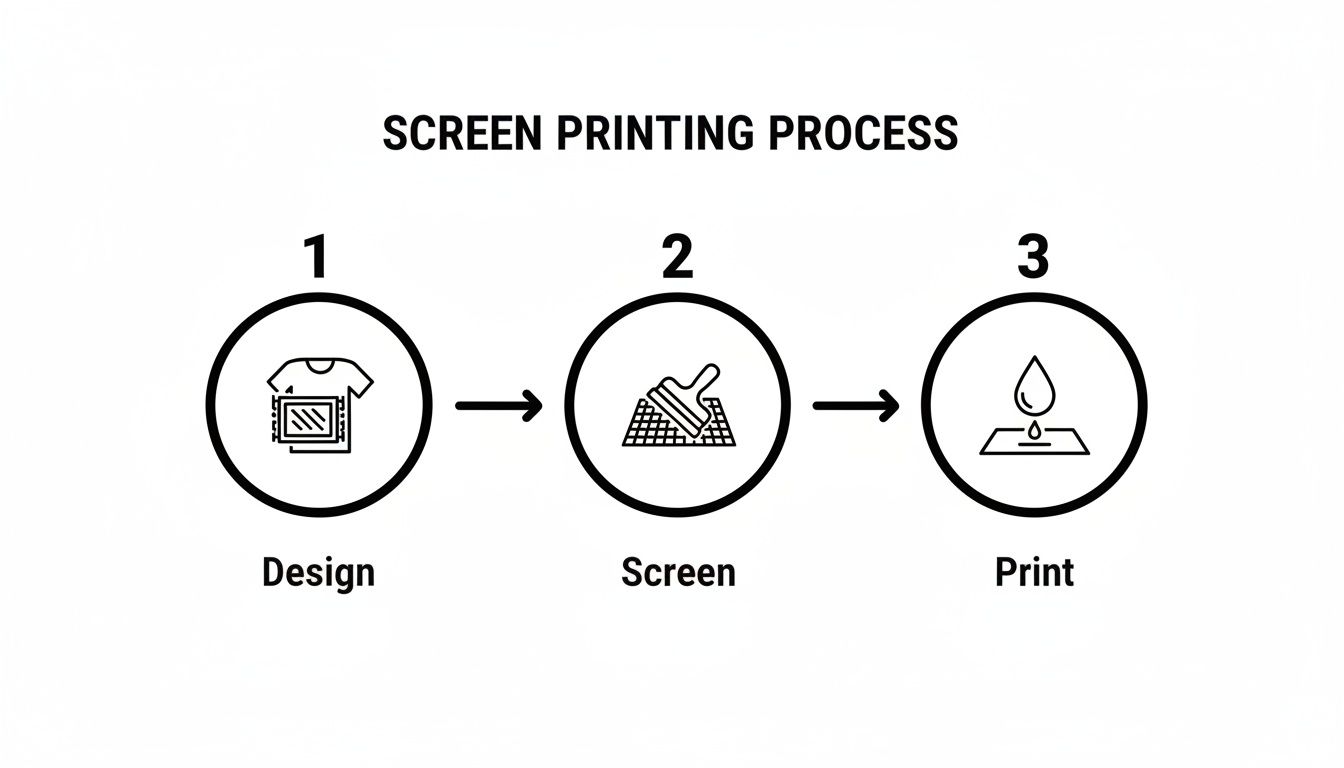 SCREEN PRINTING PROCESS

1

Design

2

Screen

3

Print