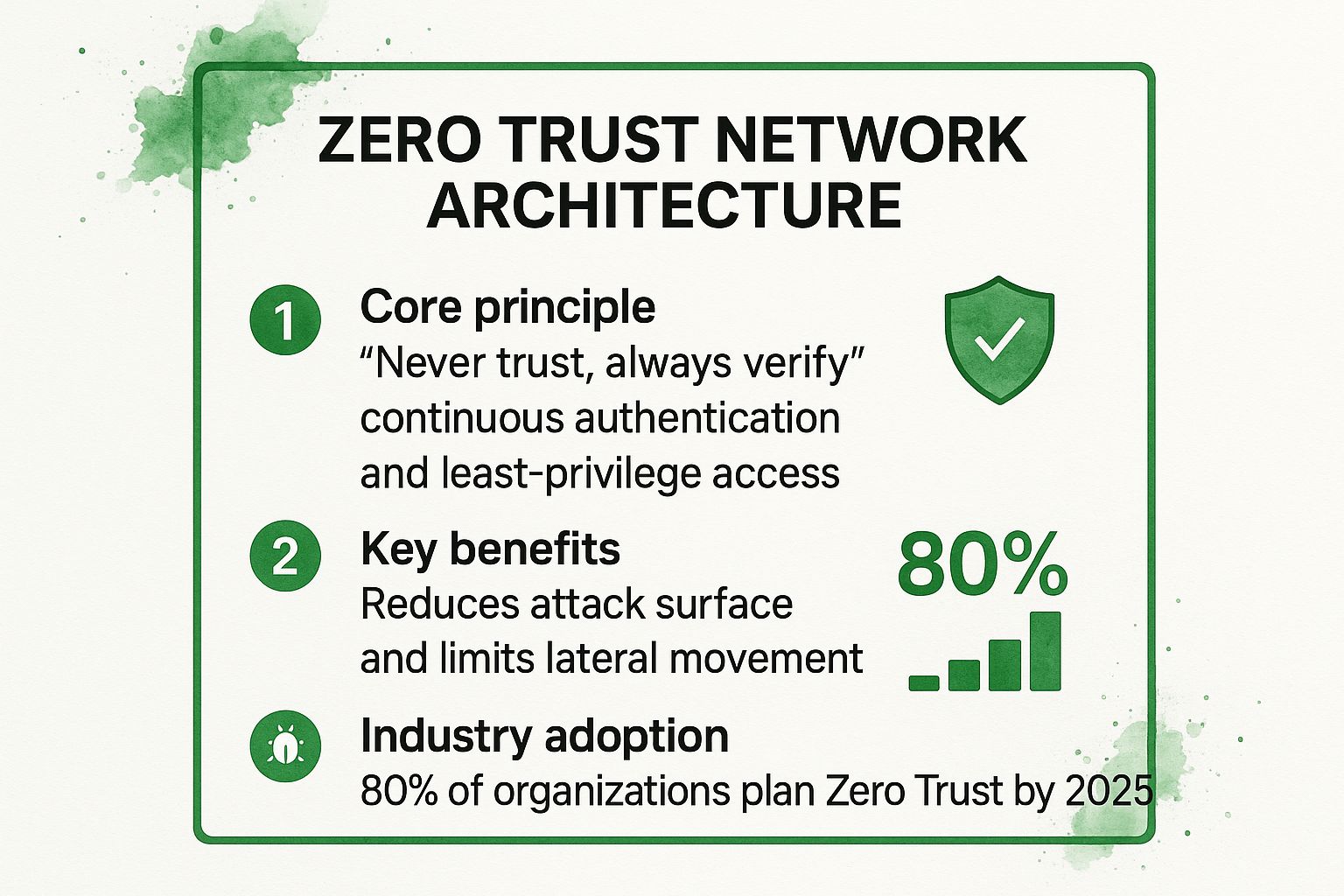 ZERO TRUST NETWORK ARCHITECTURE

1 Core principle
“Never trust, always verify” continuous authentication and least-privilege access

2 Key benefits
Reduces attack surface and limits lateral movement

80%

Industry adoption
80% of organizations plan Zero Trust by 2025