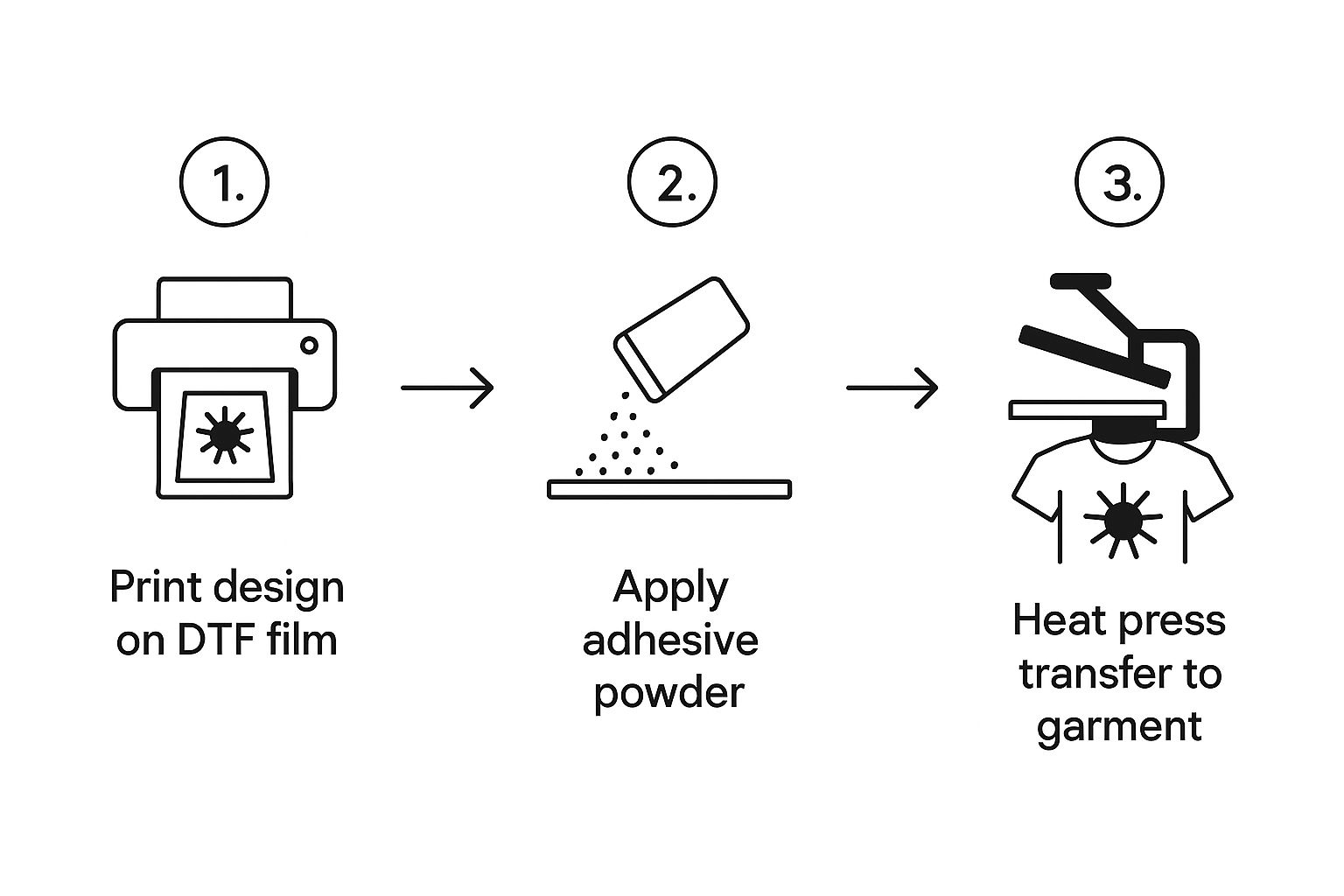 1.

Print design on DTF film

2.

Apply adhesive powder

3.

Heat press transfer to garment