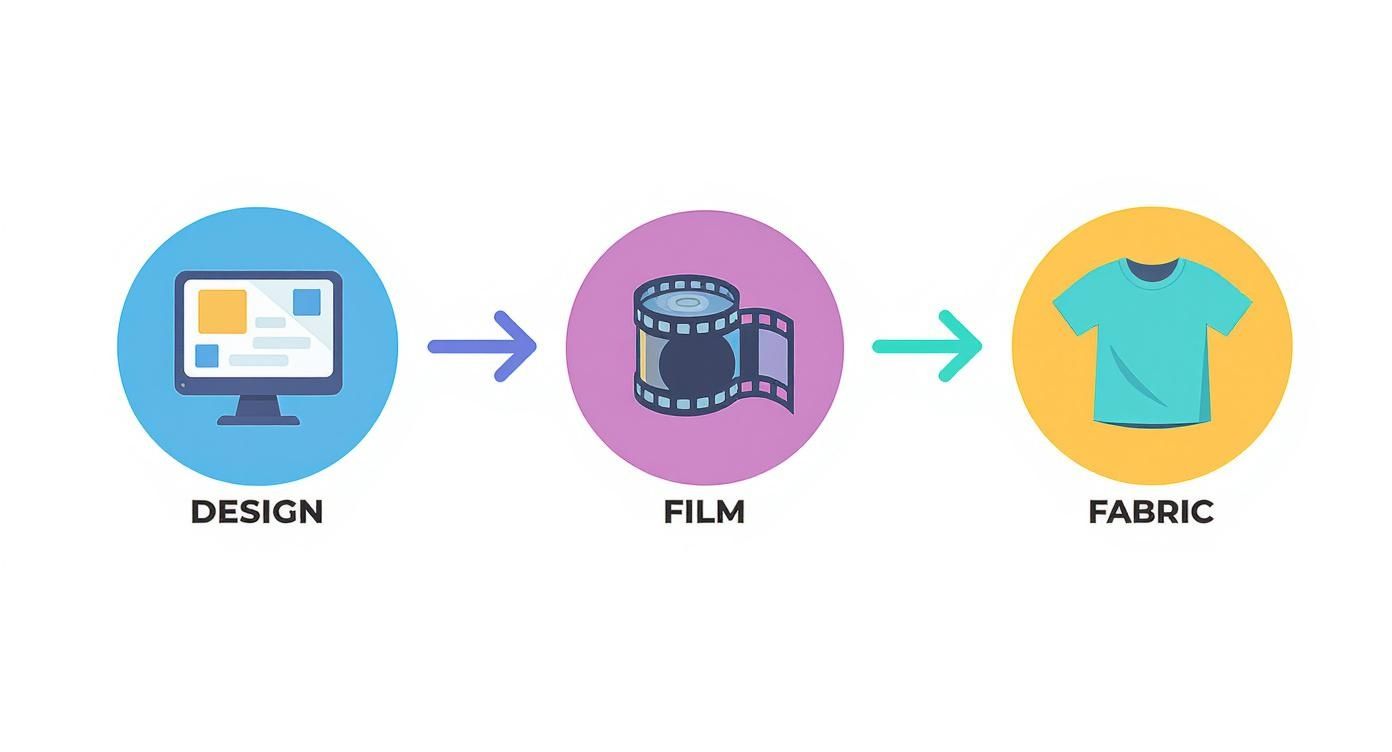 DESIGN

FILM

FABRIC