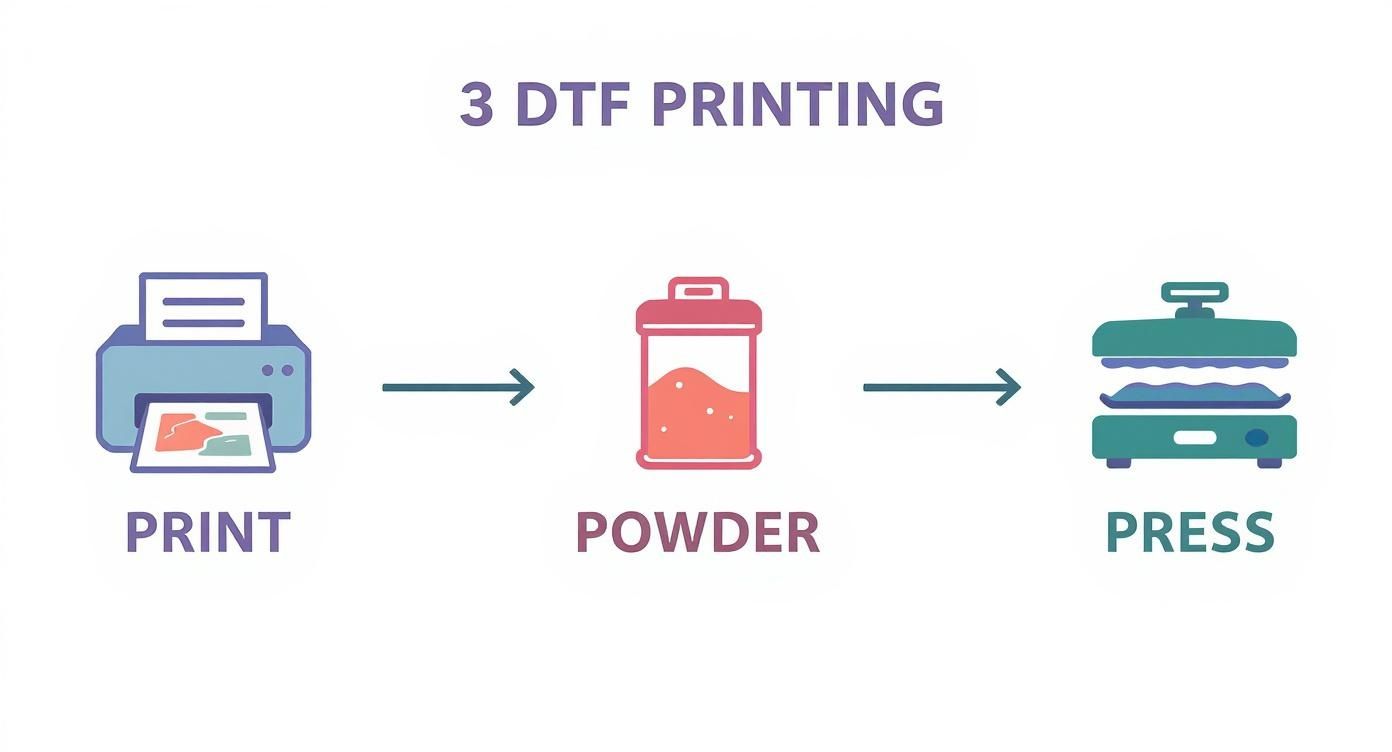 3 DTF PRINTING

PRINT

POWDER

PRESS