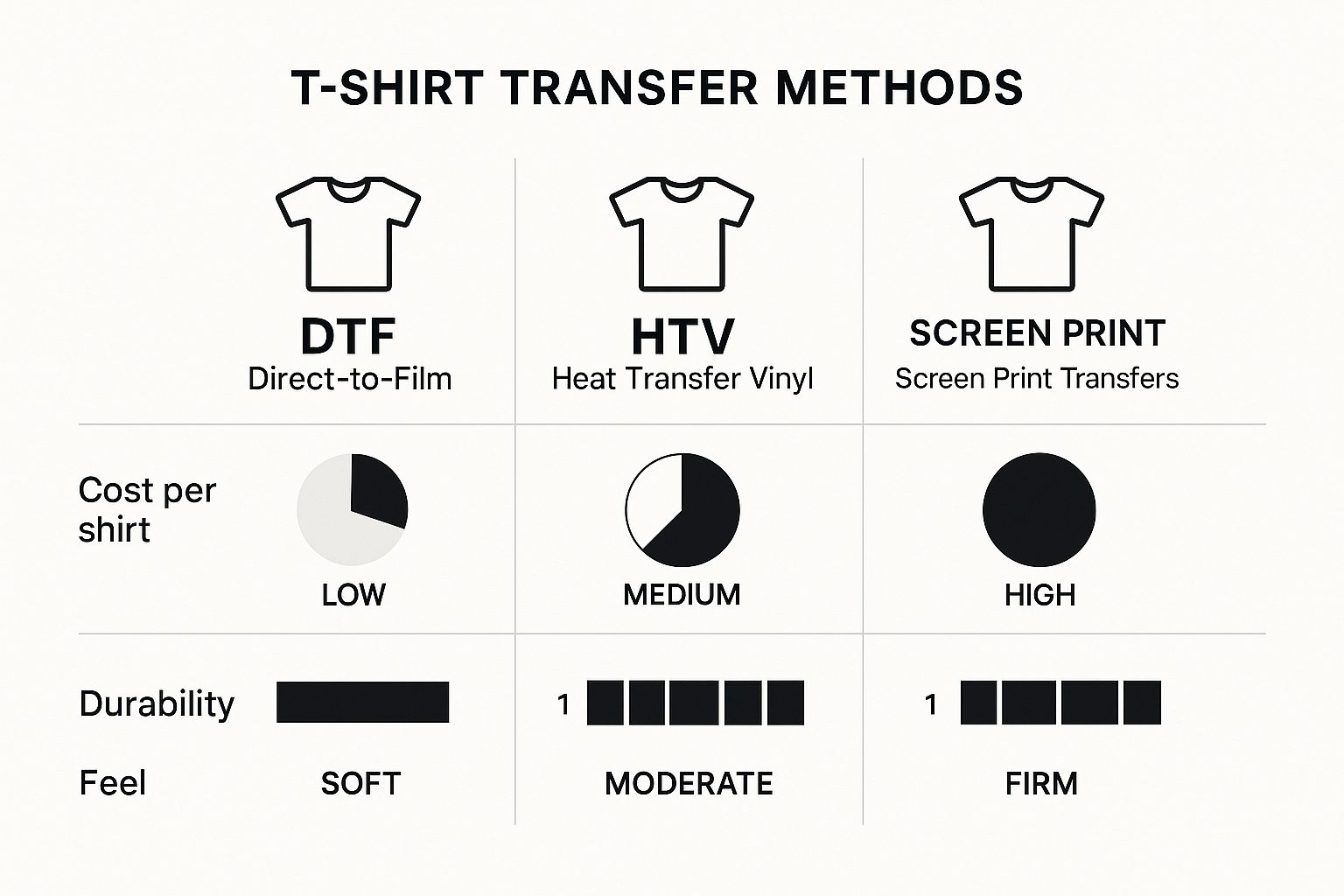 T-SHIRT TRANSFER METHODS

| | DTF Direct-to-Film | HTV Heat Transfer Vinyl | SCREEN PRINT Screen Print Transfers |
|---|---|---|---|
| Cost per shirt | LOW | MEDIUM | HIGH |
| Durability | | 1 | 1 |
| Feel | SOFT | MODERATE | FIRM |