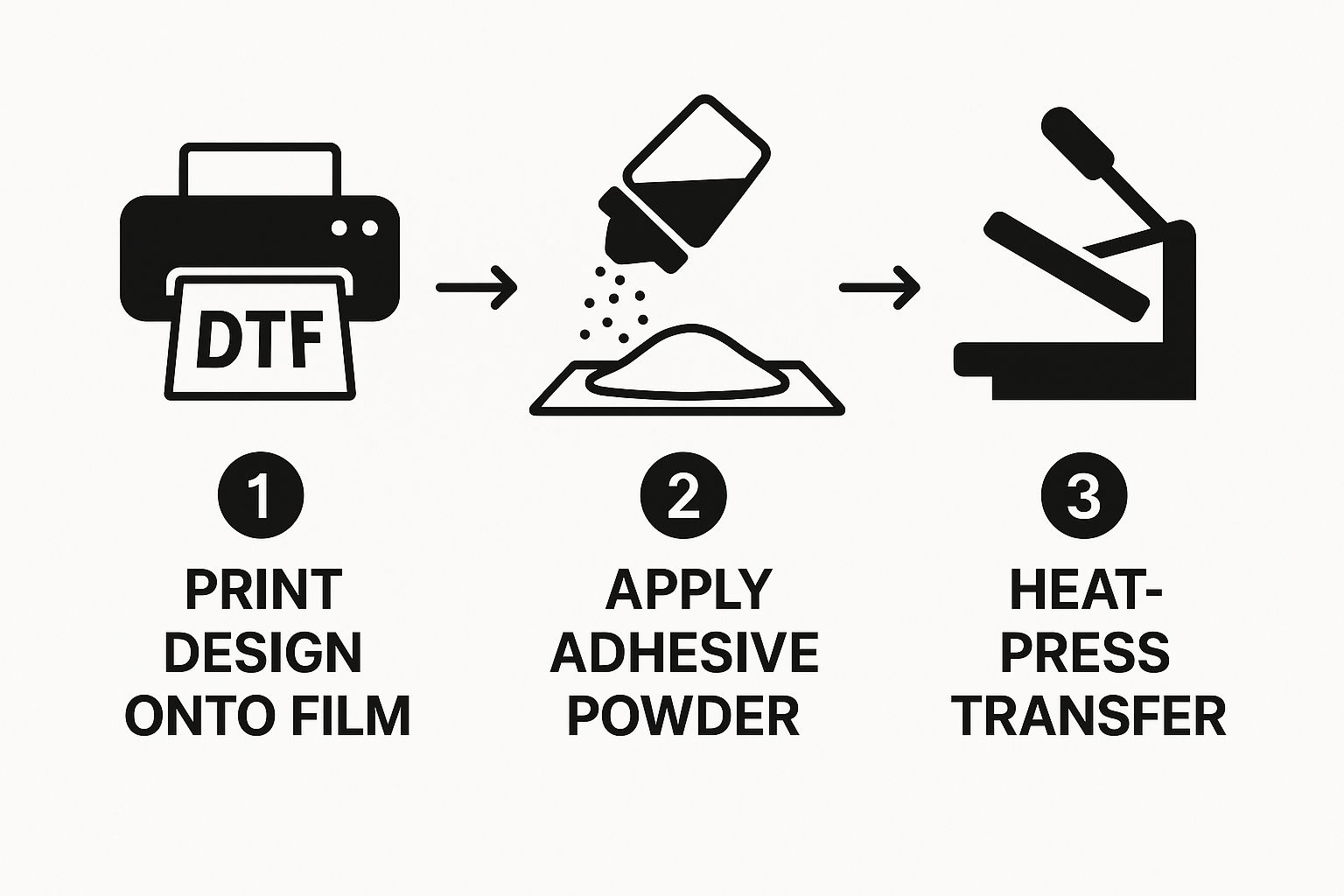 DTF

1

PRINT DESIGN ONTO FILM

2

APPLY ADHESIVE POWDER

3

HEAT-PRESS TRANSFER