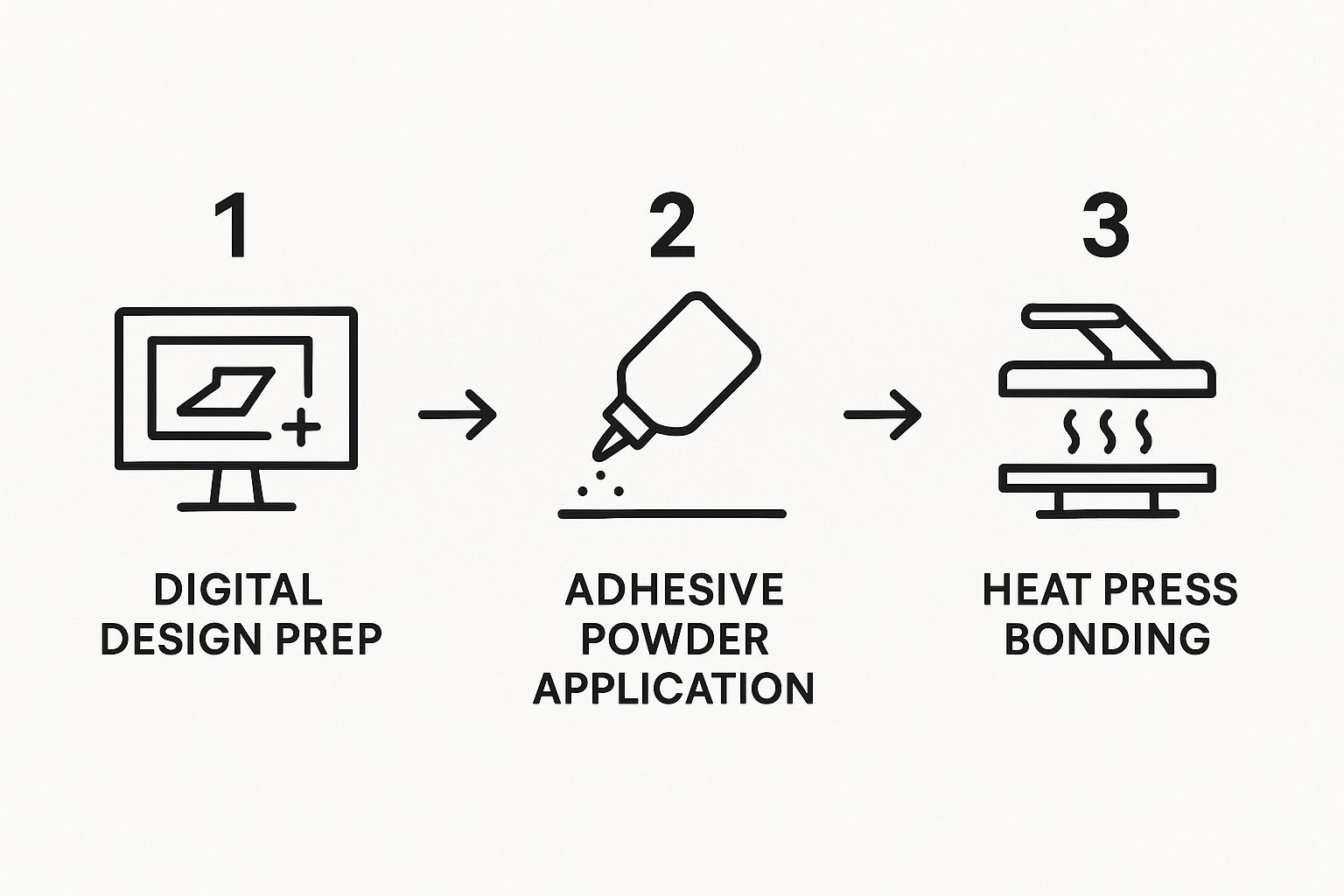 1

DIGITAL DESIGN PREP

2

ADHESIVE POWDER APPLICATION

3

HEAT PRESS BONDING