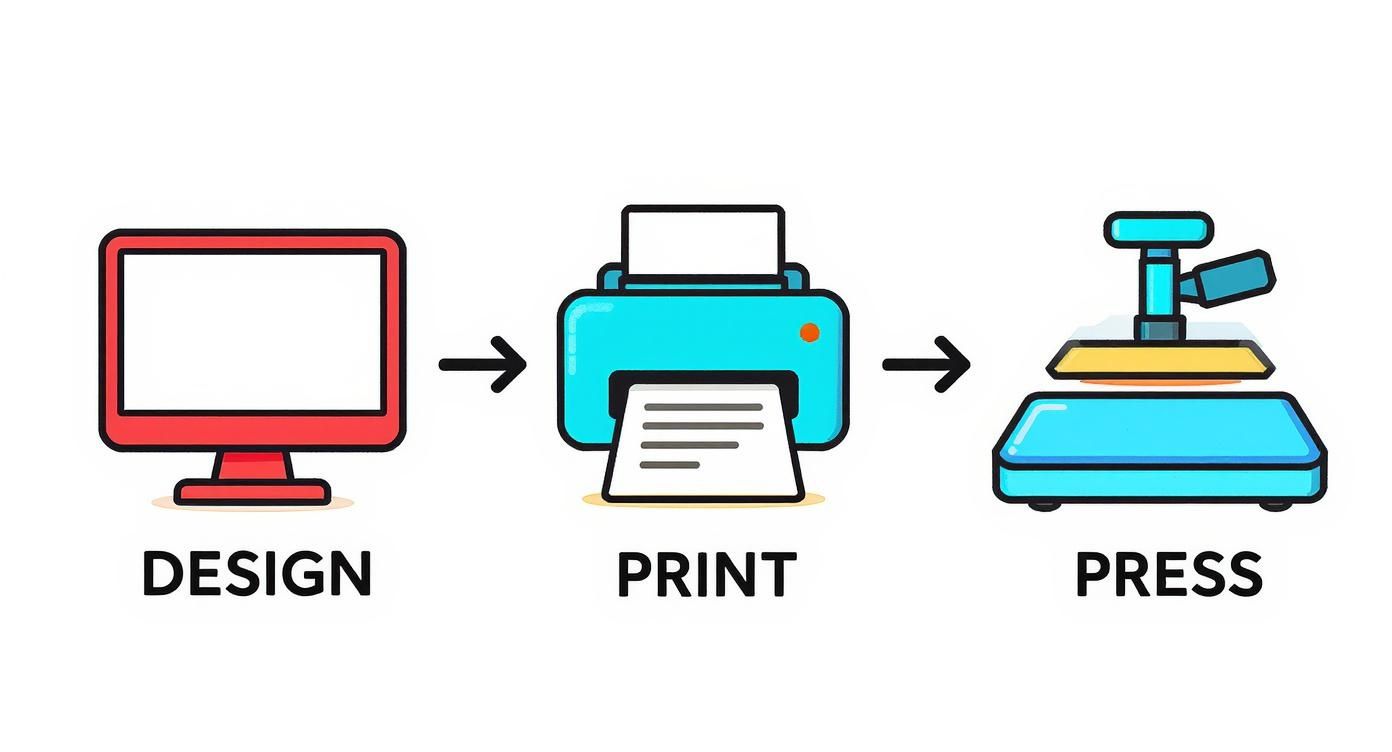 DESIGN

PRINT

PRESS