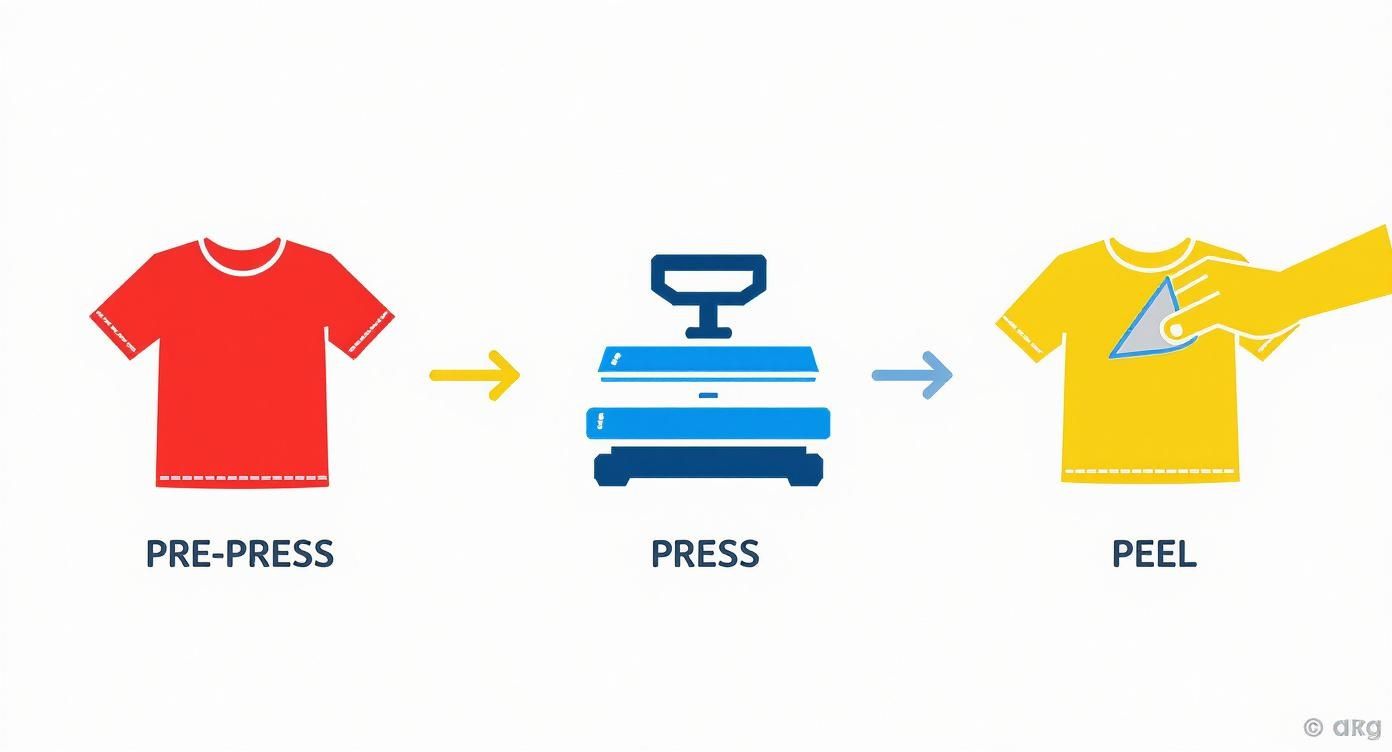 PRE-PRESS

PRESS

PEEL

© arg