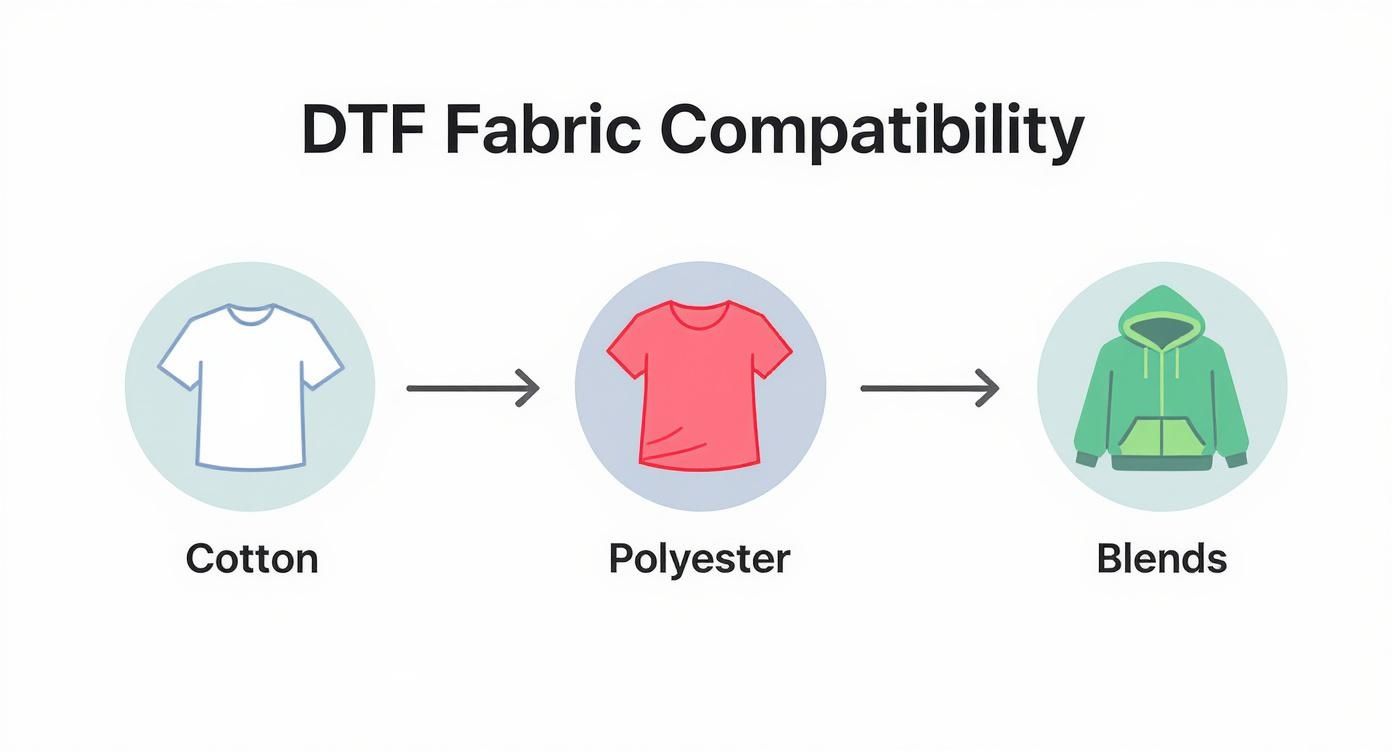 DTF Fabric Compatibility

Cotton

Polyester

Blends