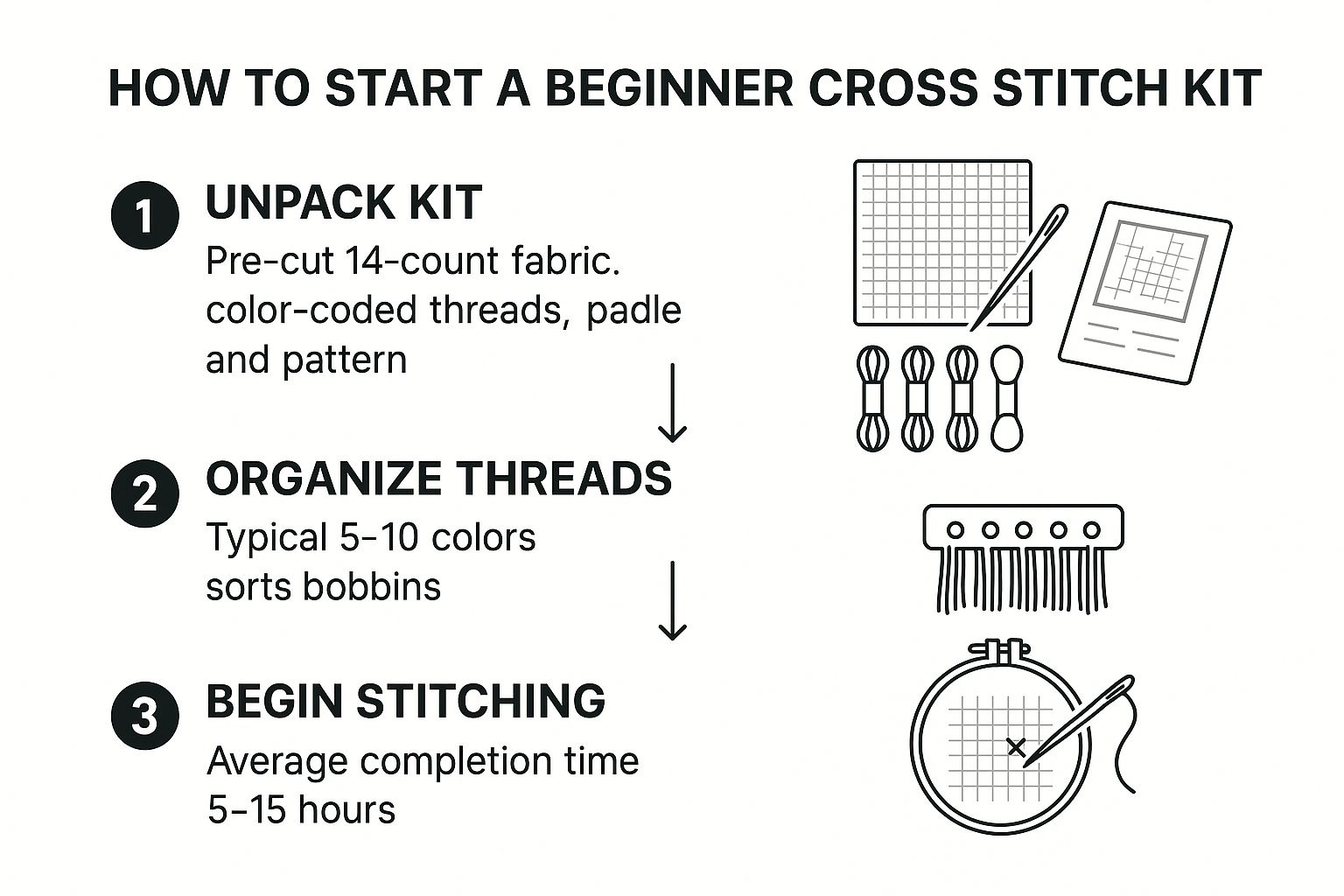 HOW TO START A BEGINNER CROSS STITCH KIT

1 UNPACK KIT
Pre-cut 14-count fabric. color-coded threads, padle and pattern

2 ORGANIZE THREADS
Typical 5–10 colors sorts bobbins

3 BEGIN STITCHING
Average completion time 5–15 hours