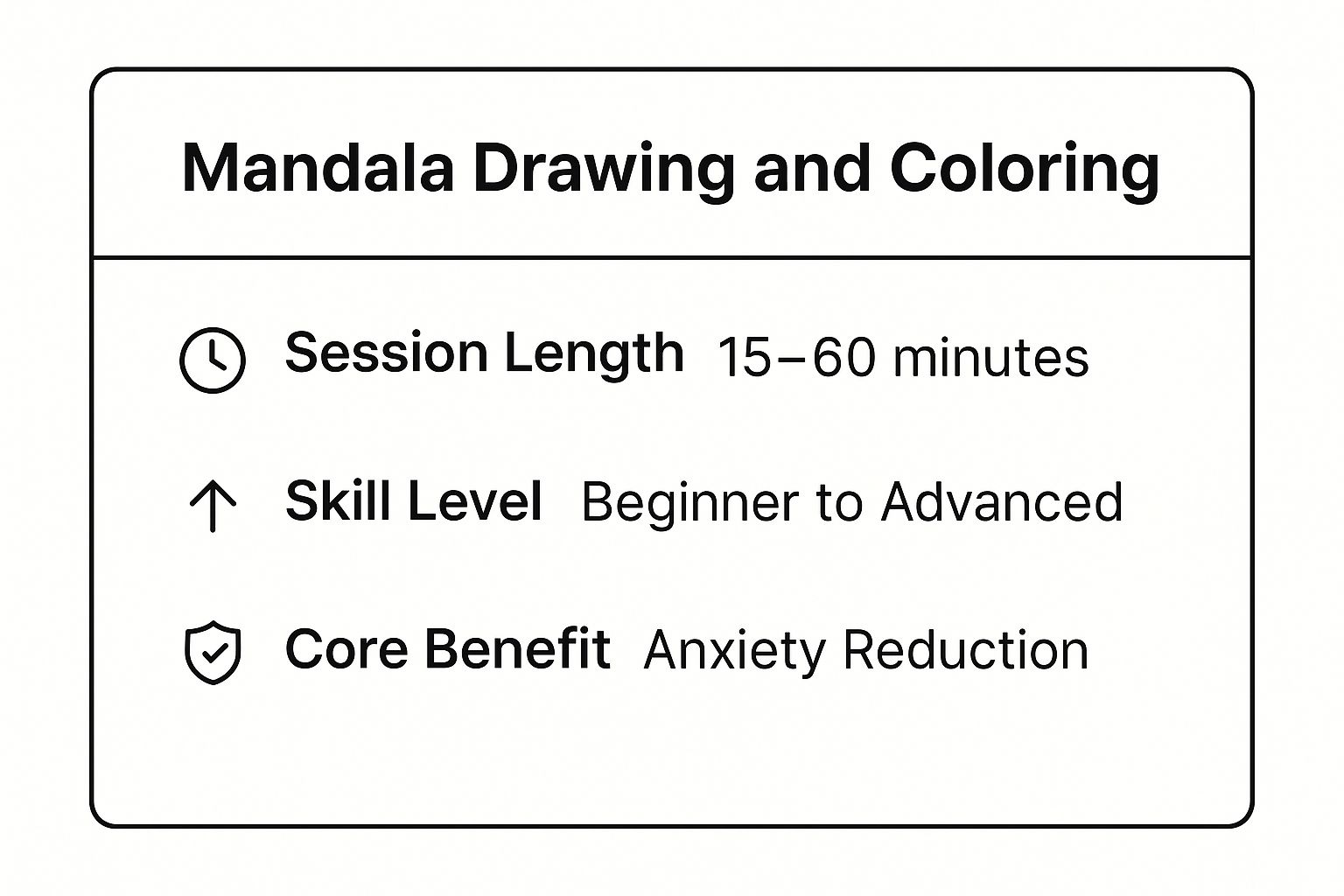 Mandala Drawing and Coloring

Session Length 15–60 minutes

Skill Level Beginner to Advanced

Core Benefit Anxiety Reduction