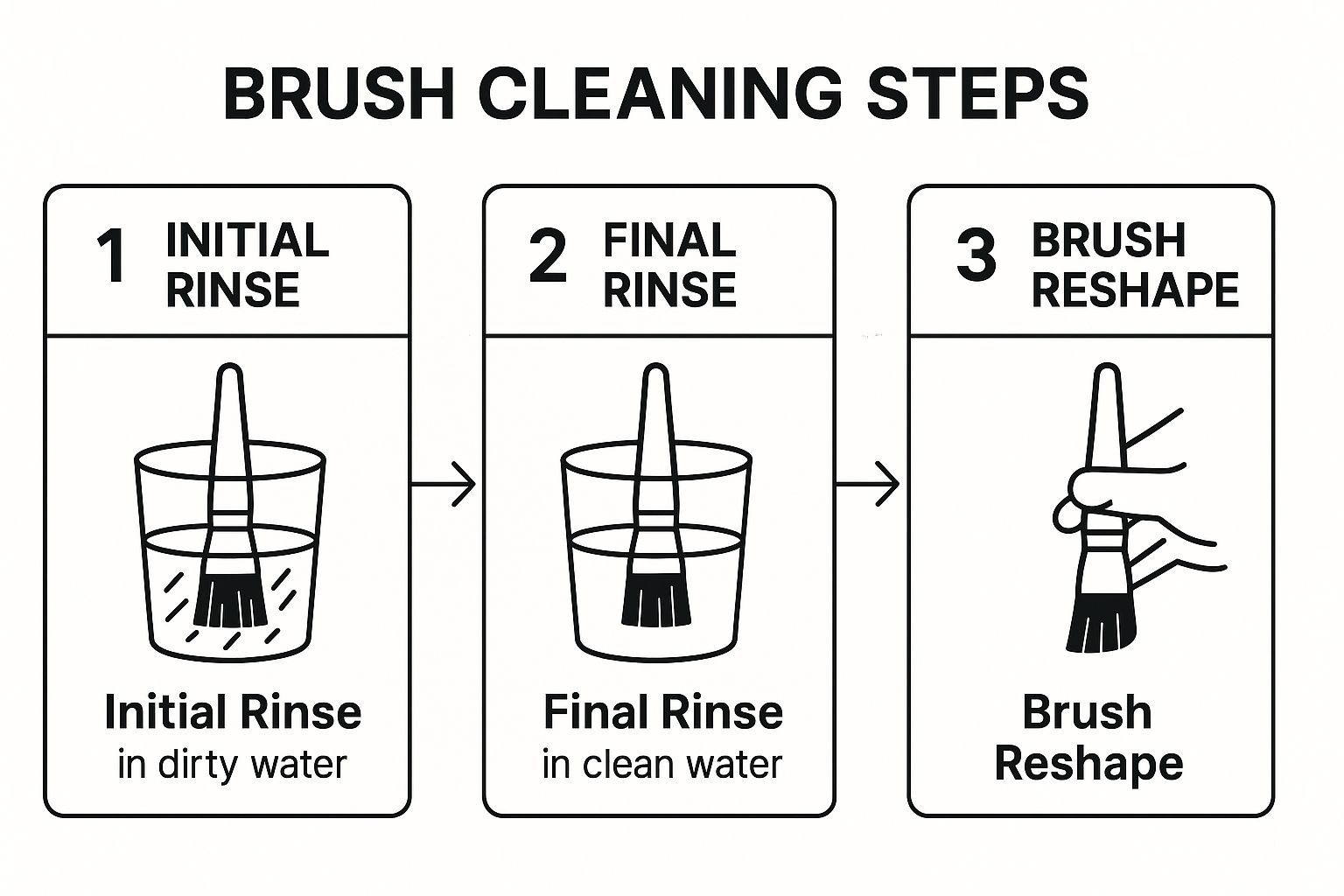 BRUSH CLEANING STEPS

1 INITIAL RINSE

Initial Rinse
in dirty water

2 FINAL RINSE

Final Rinse
in clean water

3 BRUSH RESHAPE

Brush
Reshape